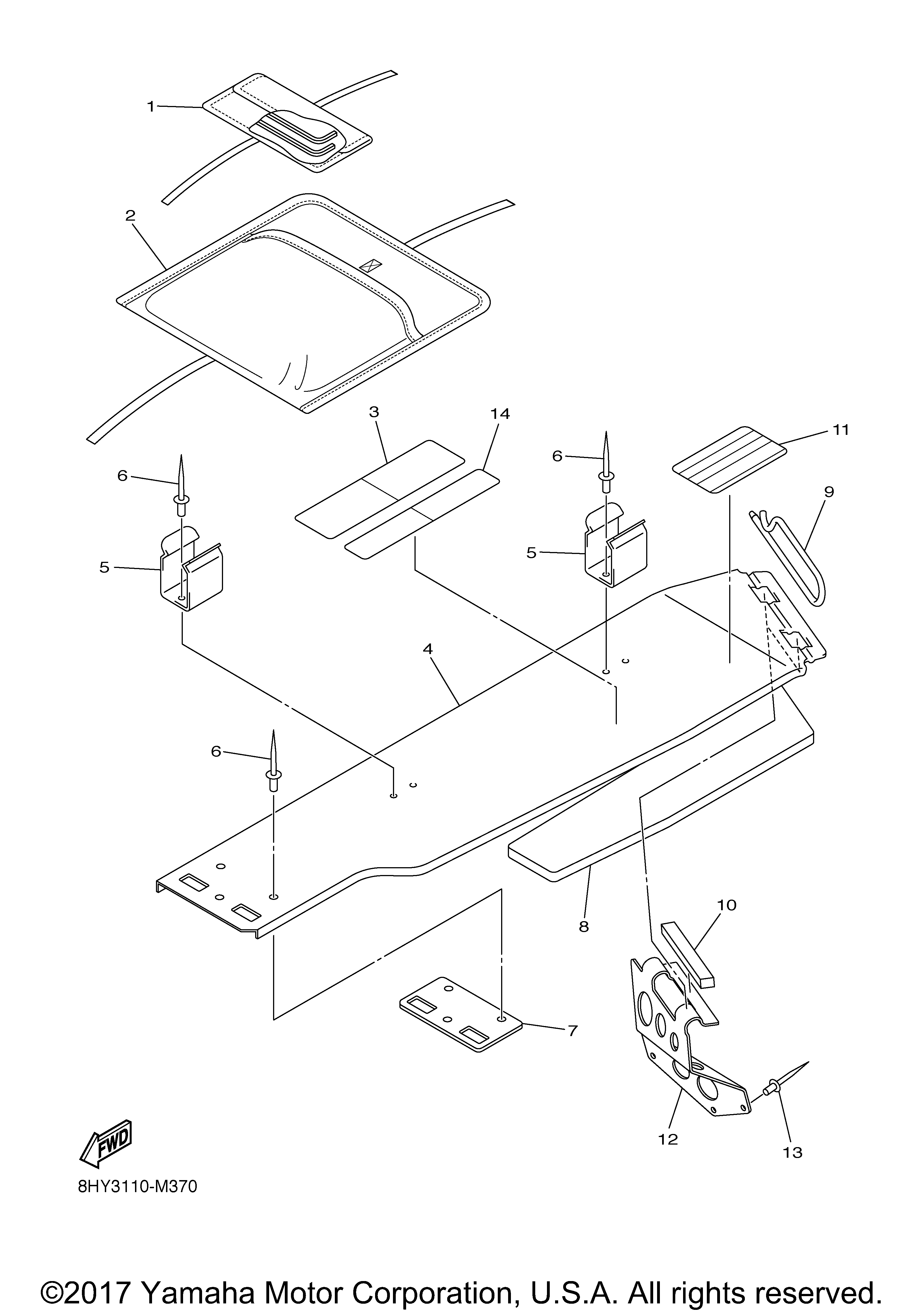 1
2
3
14
6
11
6
9
5
5
4
6
8
10
7
12
13
FWD
8HY3110-M370

©2017 Yamaha Motor Corporation, U.S.A. All rights reserved.