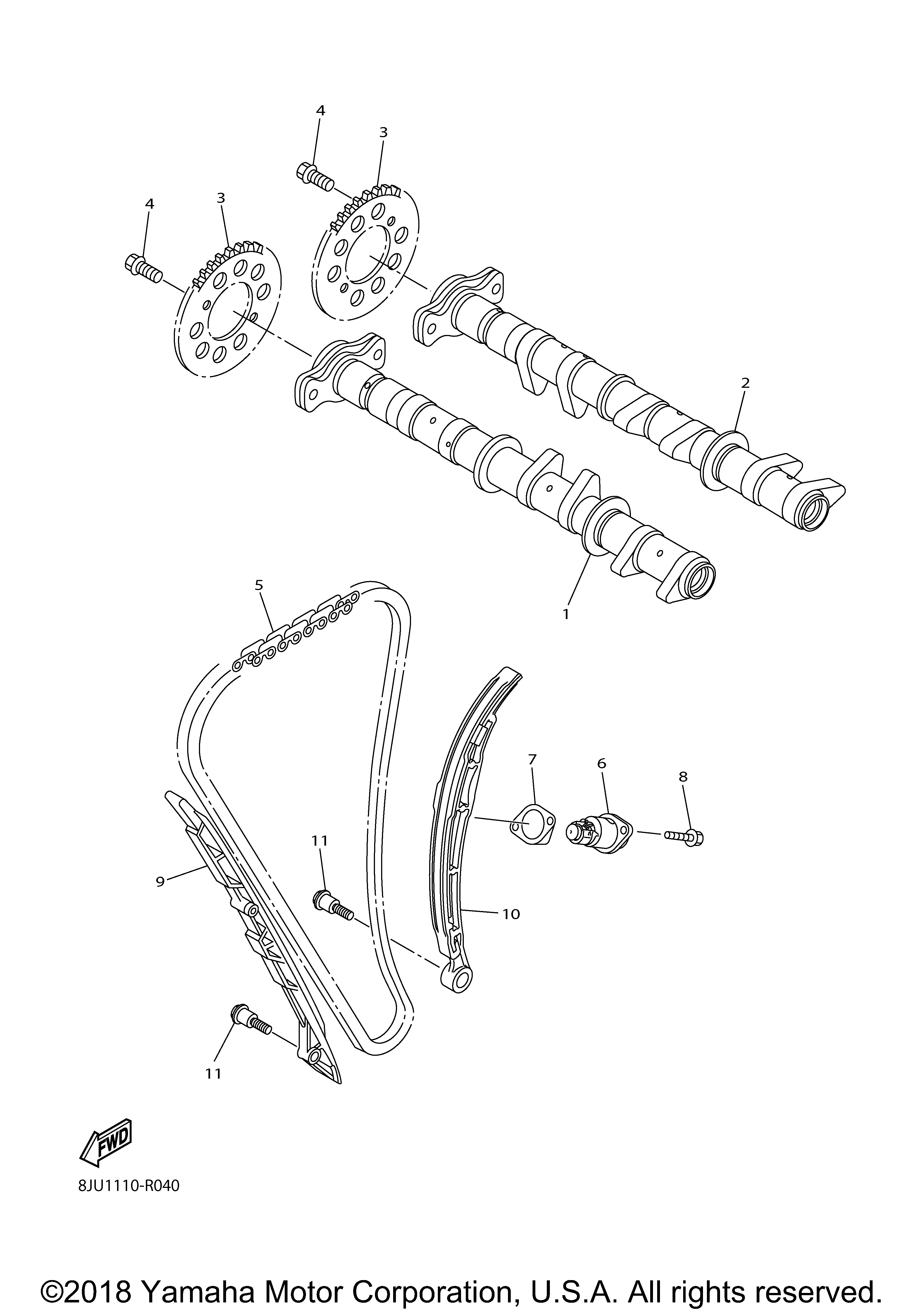 4
3
4
3
2
1
5
7
6
8
11
9
10
11
FWD
8JU1110-R040
©2018 Yamaha Motor Corporation, U.S.A. All rights reserved.