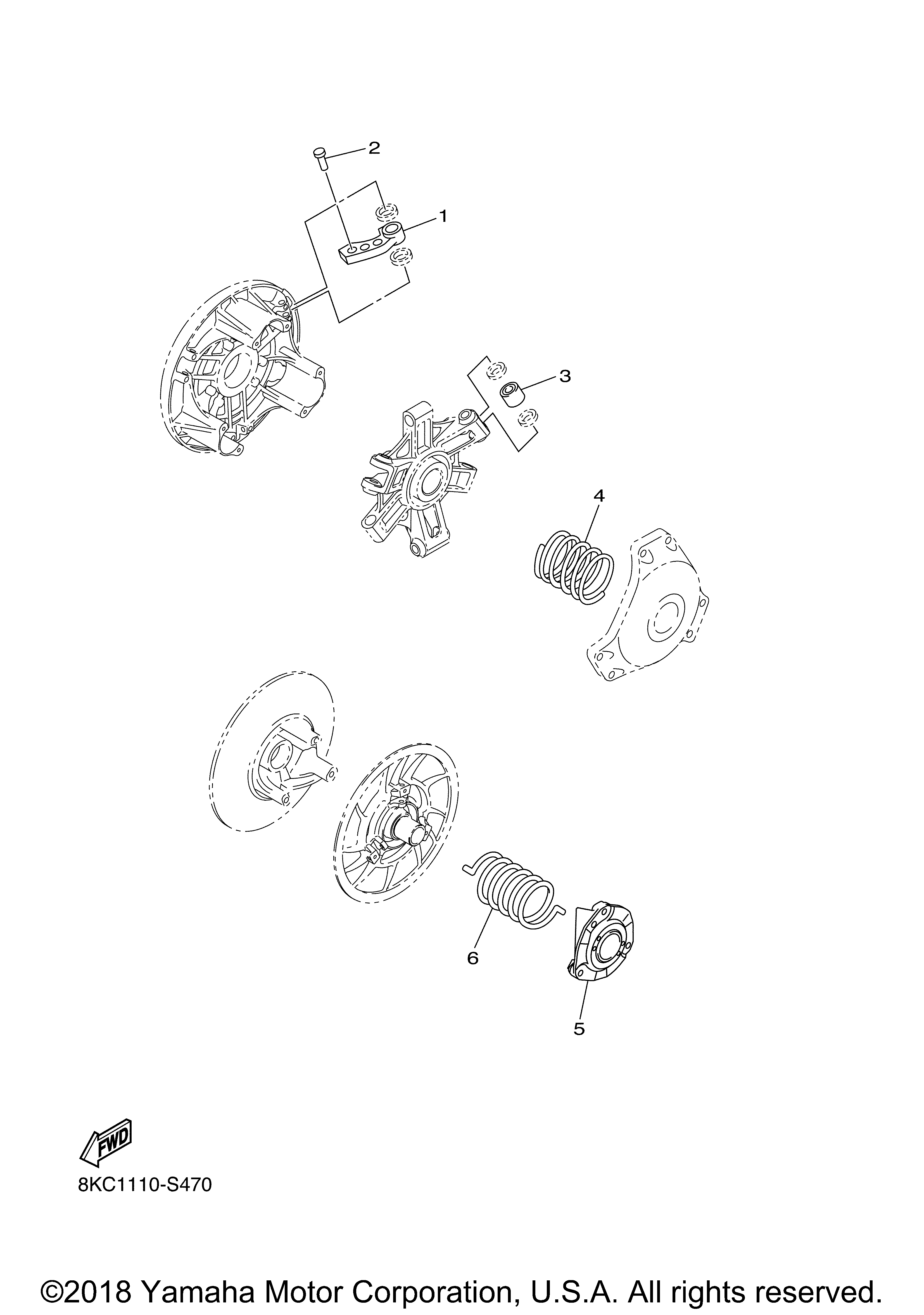 2

1

3

4

6

5

FWD

8KC1110-S470

©2018 Yamaha Motor Corporation, U.S.A. All rights reserved.