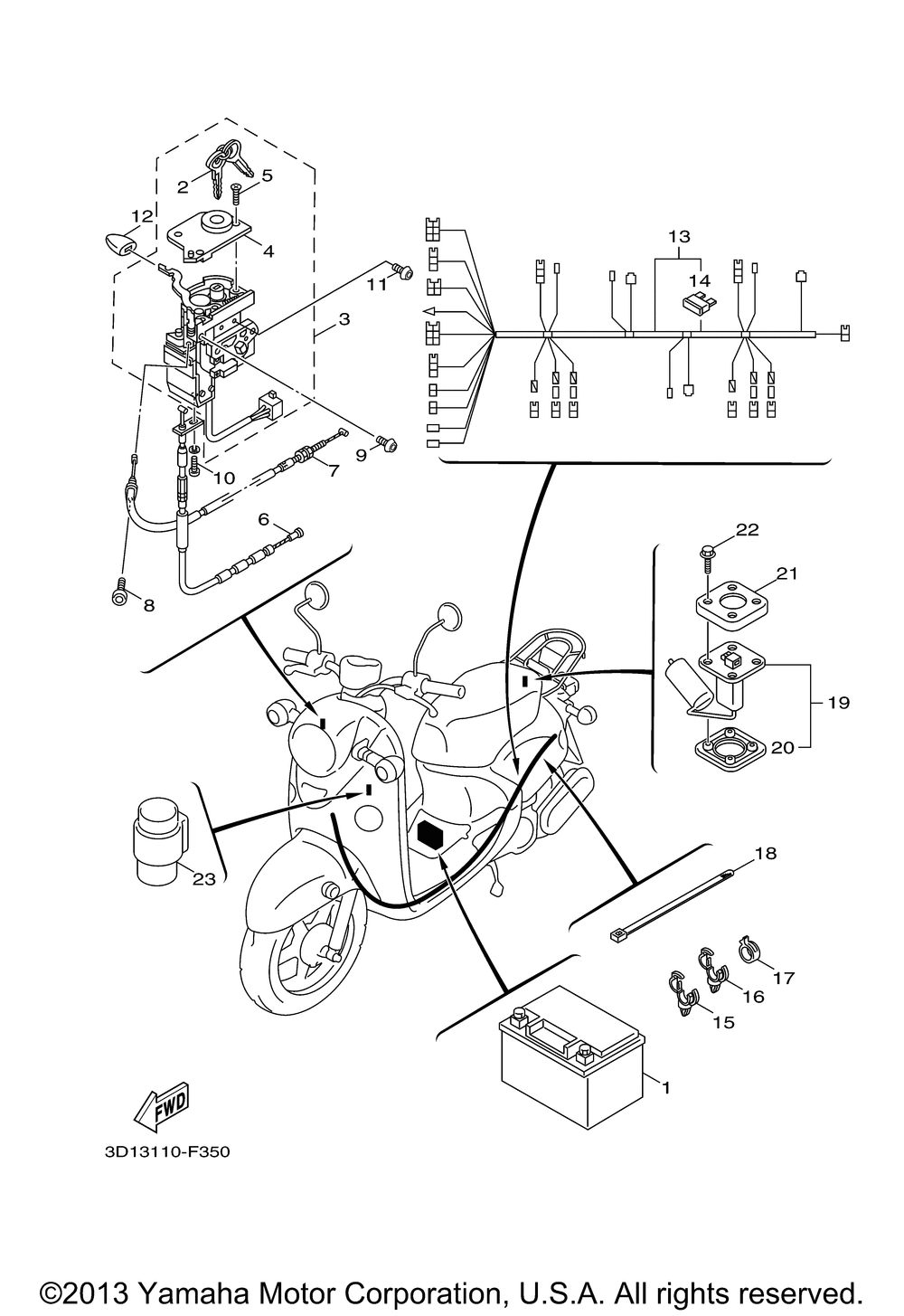 2
5
12
4
11
3
13
14
9
10
7
6
8
22
21
19
20
23
18
17
16
15
1
FWD
3D13110-F350
©2013 Yamaha Motor Corporation, U.S.A. All rights reserved.