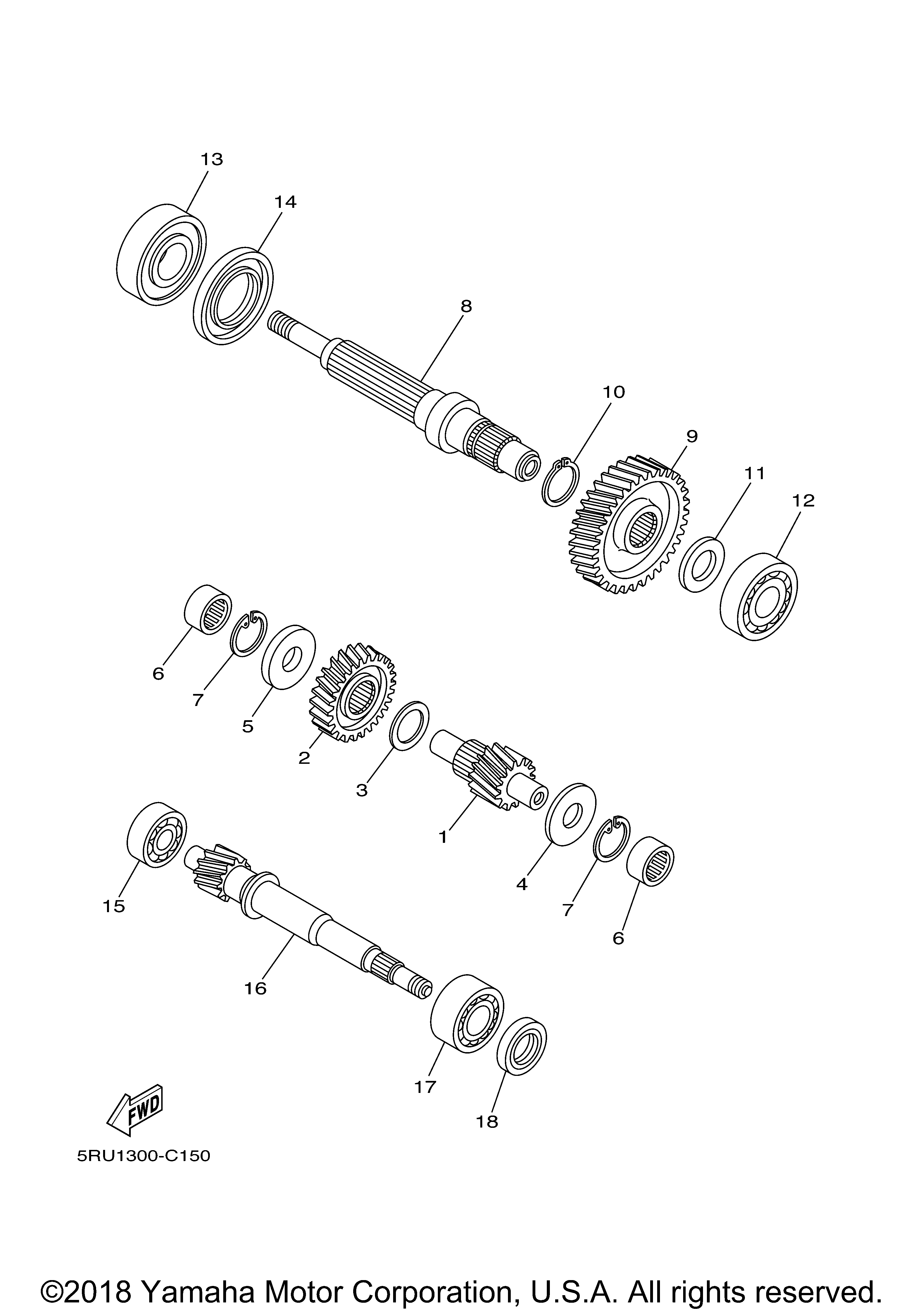 13
14
8
10
9
11
12
6
7
5
2
3
1
4
7
6
15
16
17
18
FWD
5RU1300-C150

©2018 Yamaha Motor Corporation, U.S.A. All rights reserved.