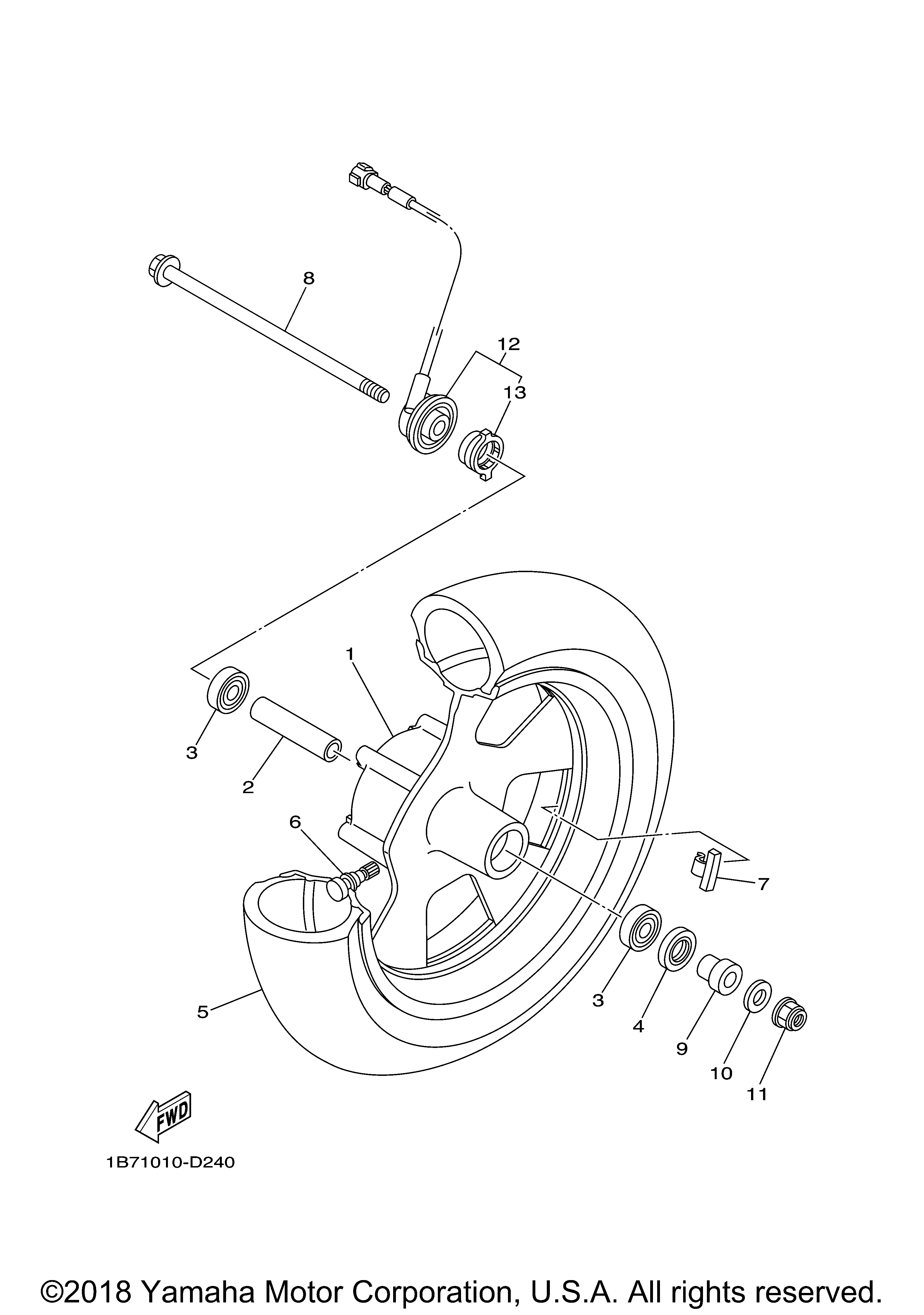 8

12

13

1

3

2

6

7

5

3

4

9

10

11

FWD

1B71010-D240

©2018 Yamaha Motor Corporation, U.S.A. All rights reserved.