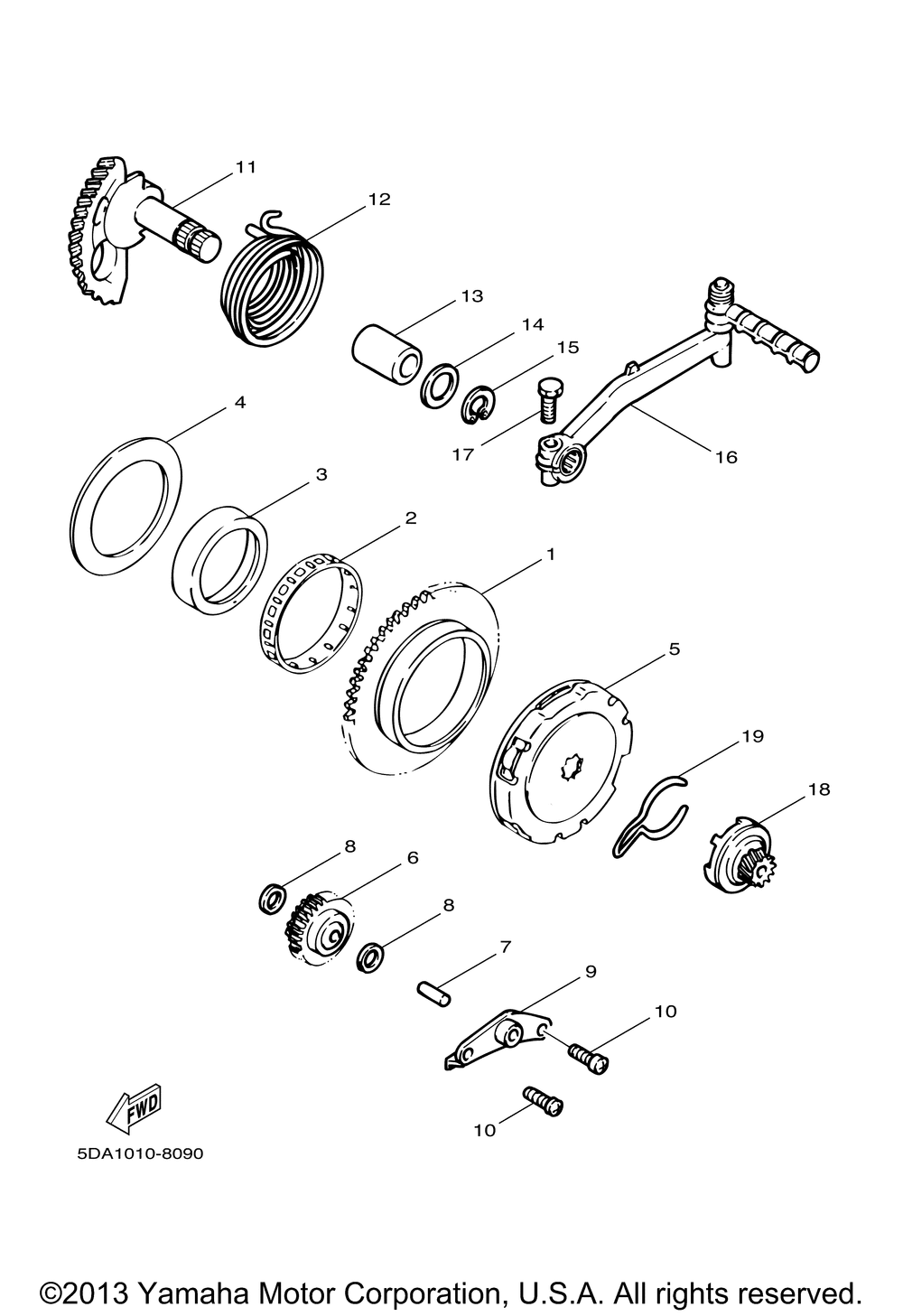 11

12

13

14

15

17

16

4

3

2

1

5

19

18

8

6

8

7

9

10

10

FWD

5DA1010-8090

©2013 Yamaha Motor Corporation, U.S.A. All rights reserved.