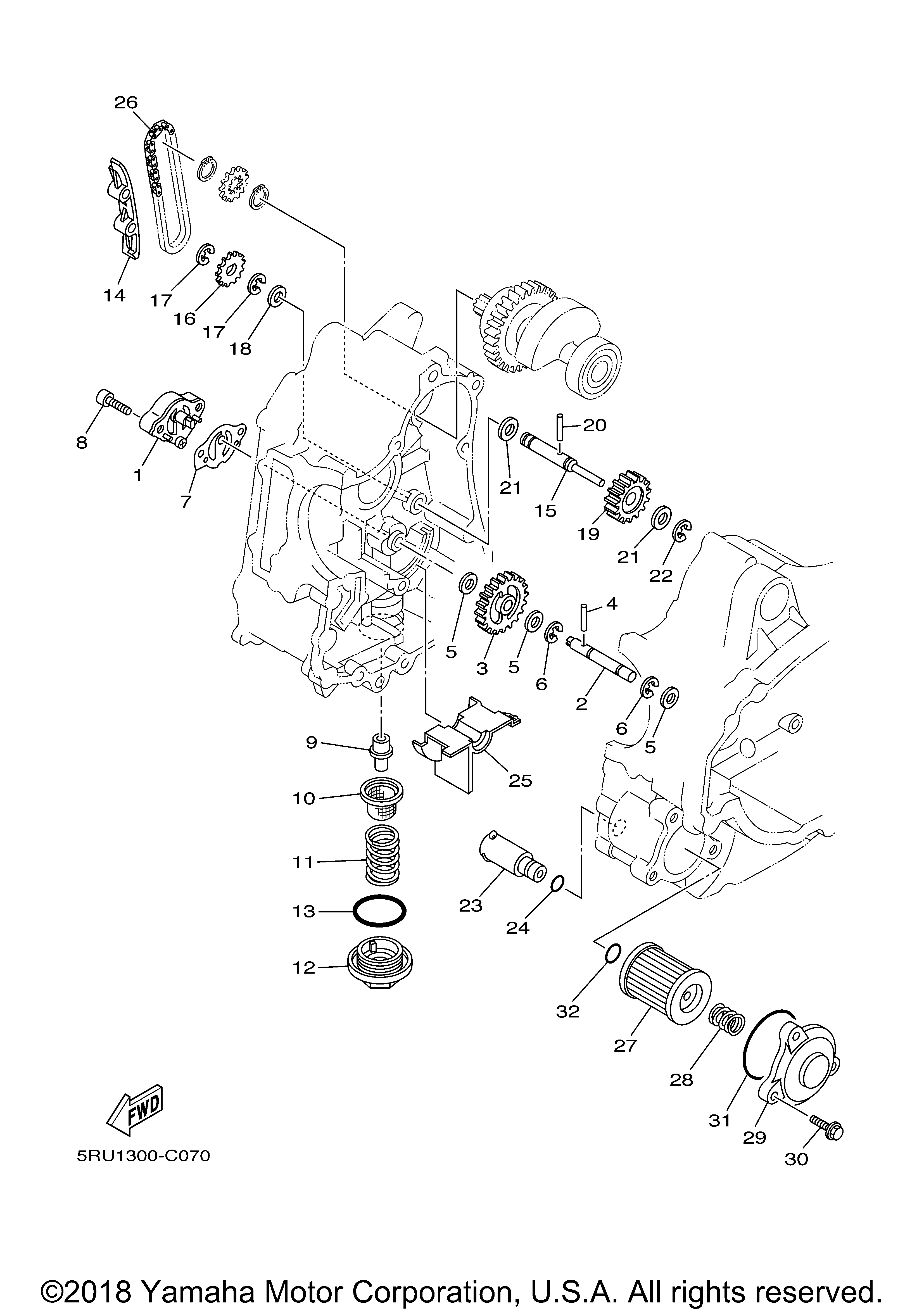 26
14
17
16
17
18
8
1
7
20
21
15
19
21
22
4
5
3
5
6
2
6
5
9
25
10
11
13
12
23
24
32
27
28
31
29
30
FWD
5RU1300-C070

©2018 Yamaha Motor Corporation, U.S.A. All rights reserved.