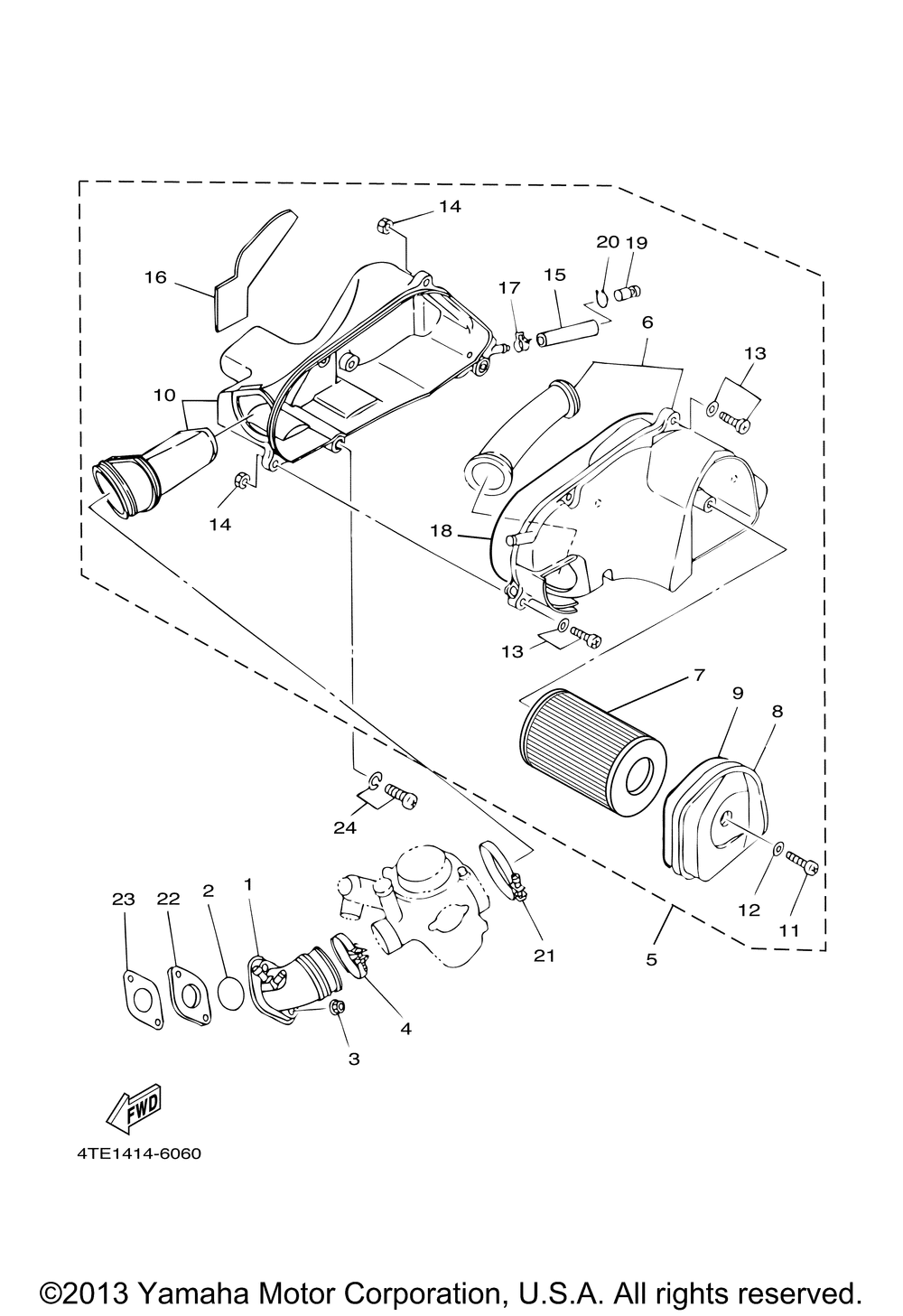 14
20 19
16
17
15
6
13
10
14
18
13
7
9
8
24
23
22
2
1
21
12
11
5
4
3
FWD
4TE1414-6060
©2013 Yamaha Motor Corporation, U.S.A. All rights reserved.