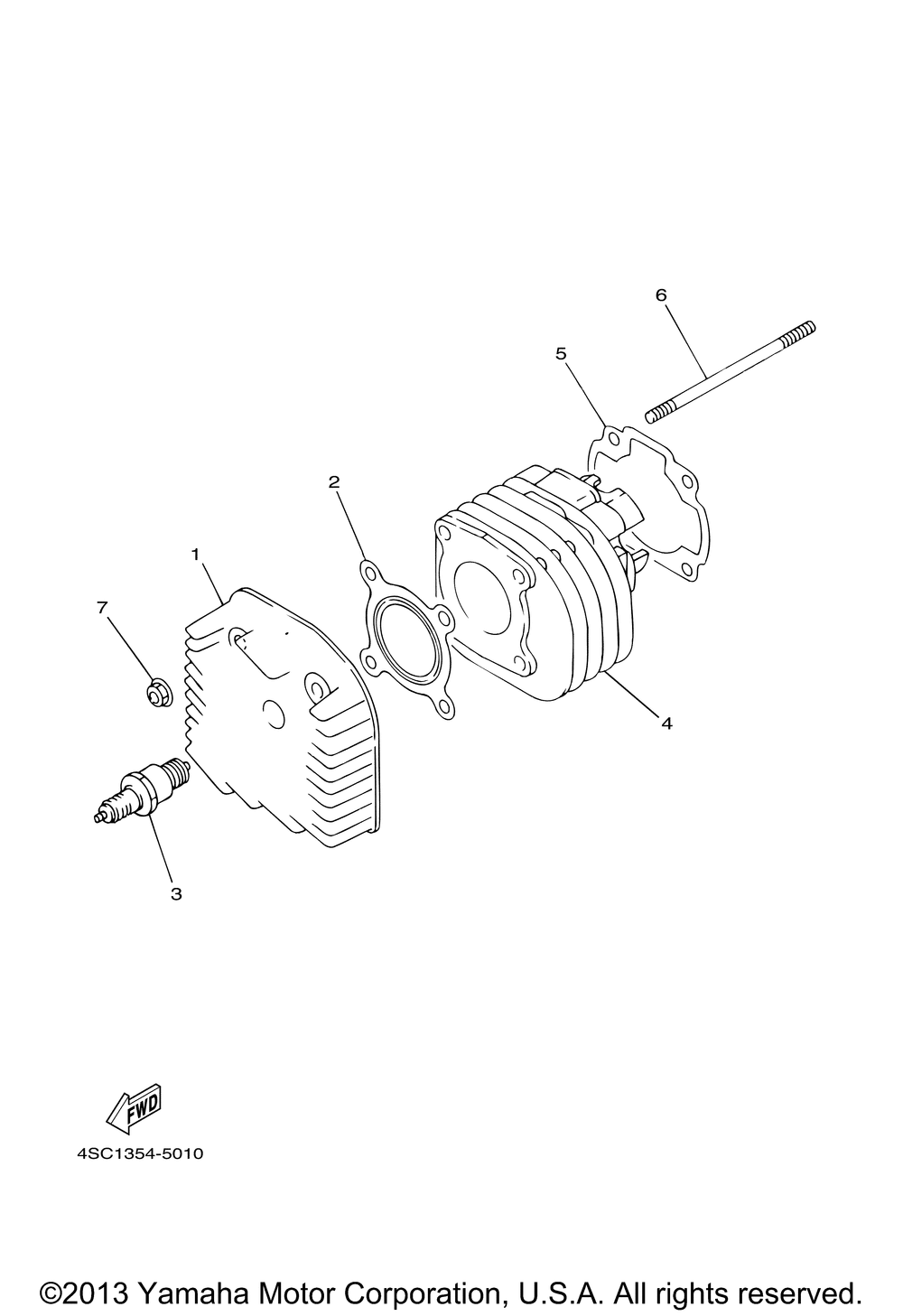 6

5

2

1

7

4

3

FWD

4SC1354-5010

©2013 Yamaha Motor Corporation, U.S.A. All rights reserved.