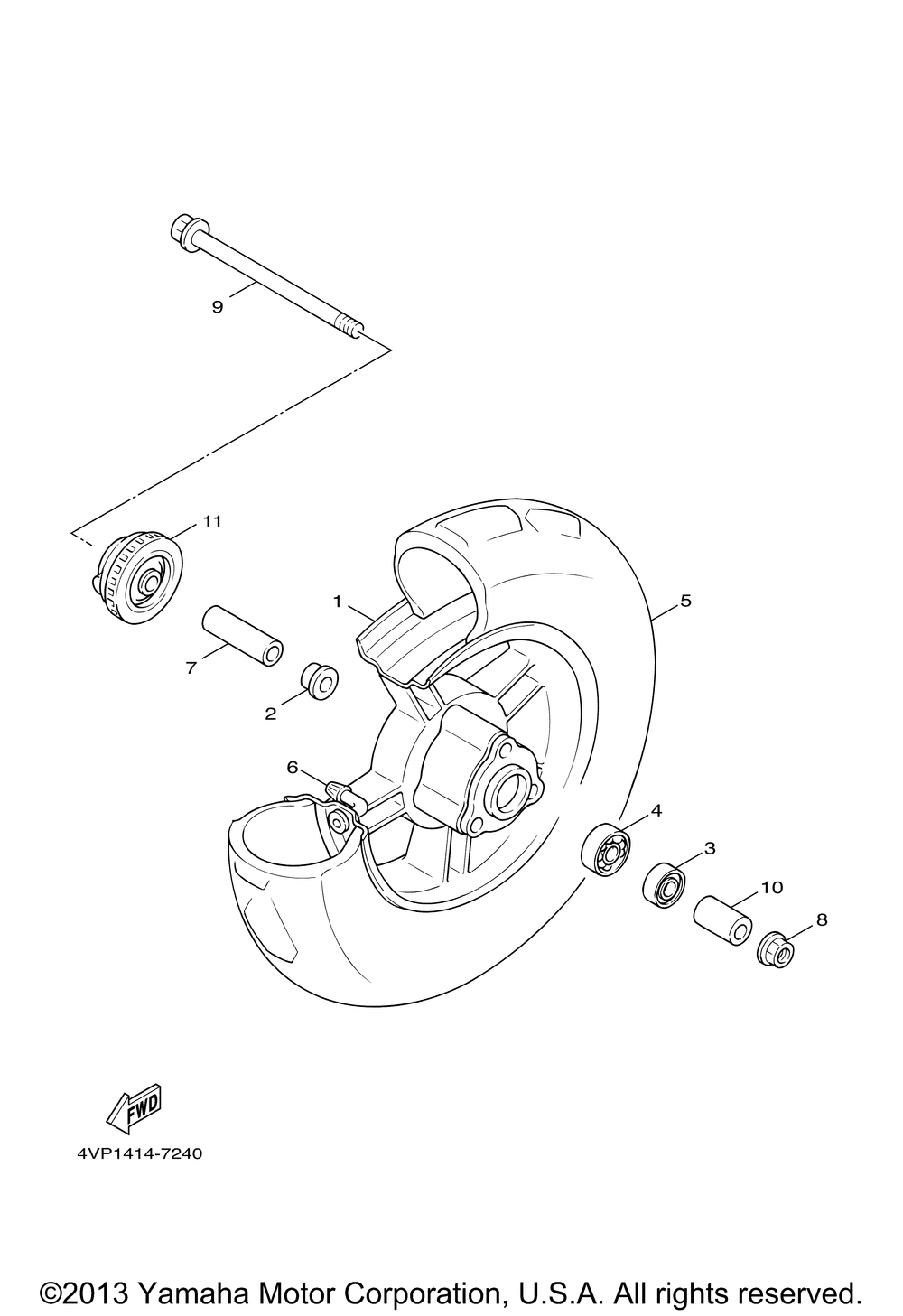 9

11

1

5

7

2

6

4

3

10

8

FWD

4VP1414-7240

©2013 Yamaha Motor Corporation, U.S.A. All rights reserved.