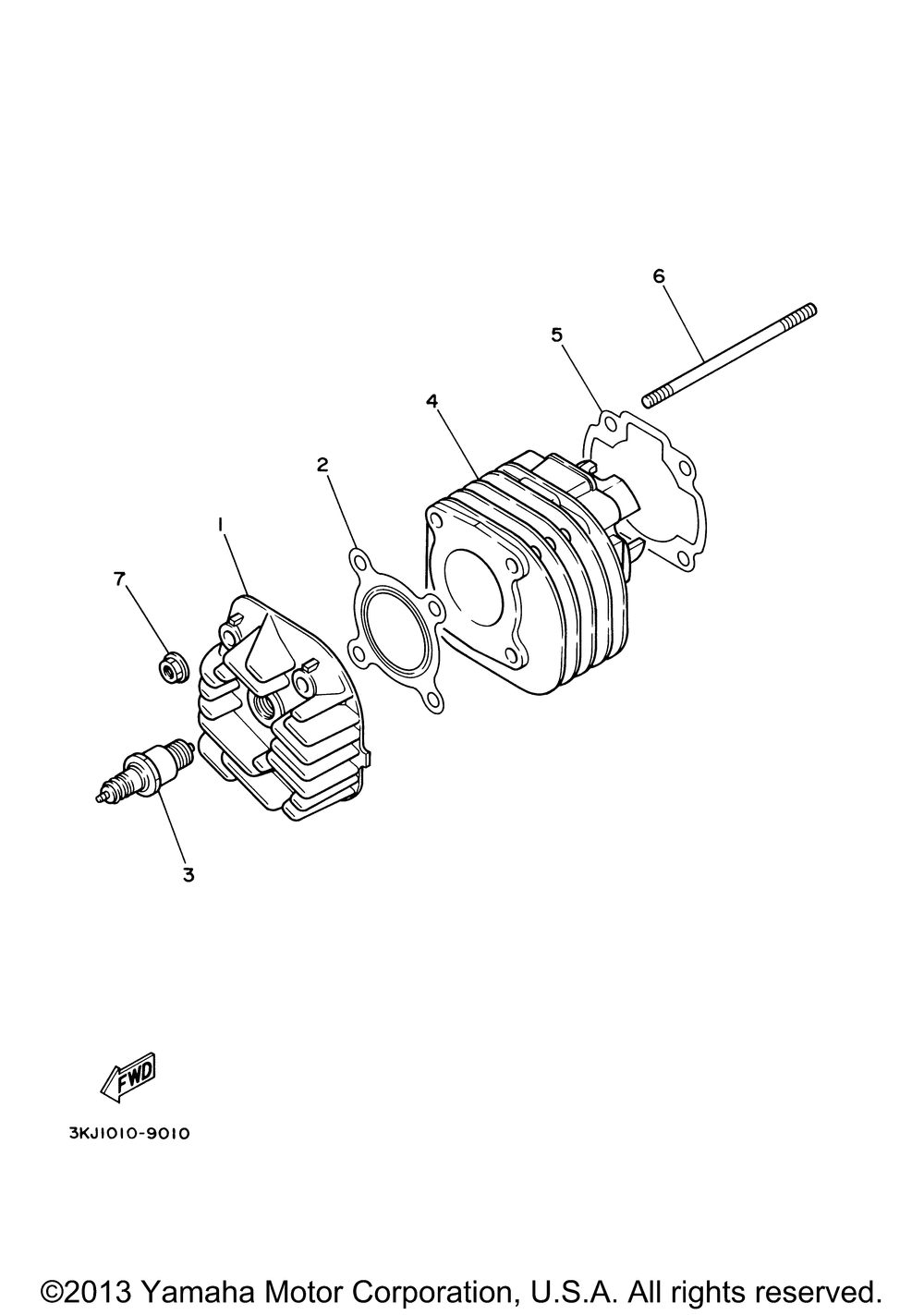 6
5
4
2
1
7
3

FWD

3KJ1010-9010

©2013 Yamaha Motor Corporation, U.S.A. All rights reserved.