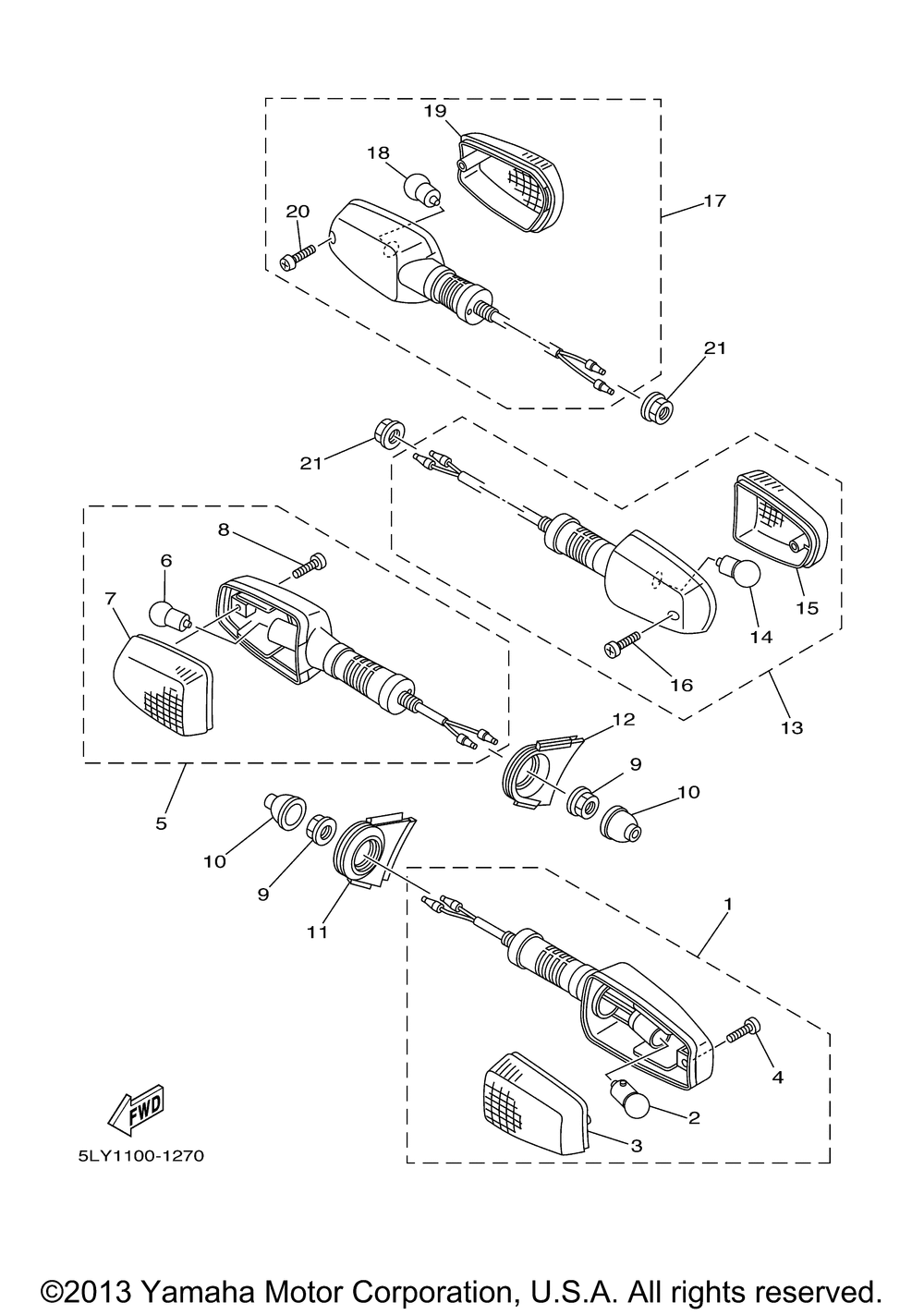 19
18
20
17
21
21
8
6
7
15
14
16
13
12
9
10
5
10
9
11
1
4
2
3
FWD
5LY1100-1270

©2013 Yamaha Motor Corporation, U.S.A. All rights reserved.