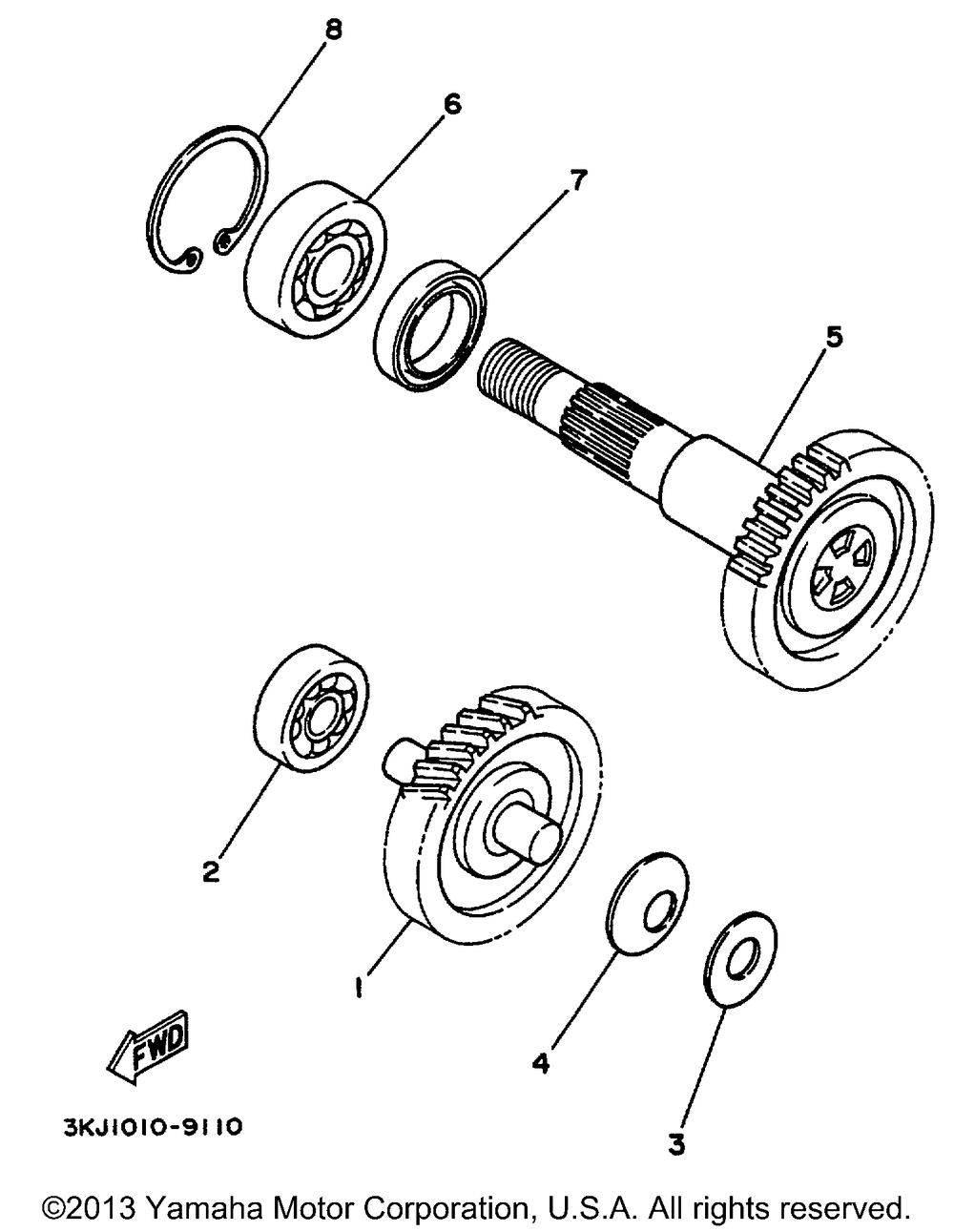 8
6
7
5
2
1
4
3
FWD
3KJ1010-9110
©2013 Yamaha Motor Corporation, U.S.A. All rights reserved.