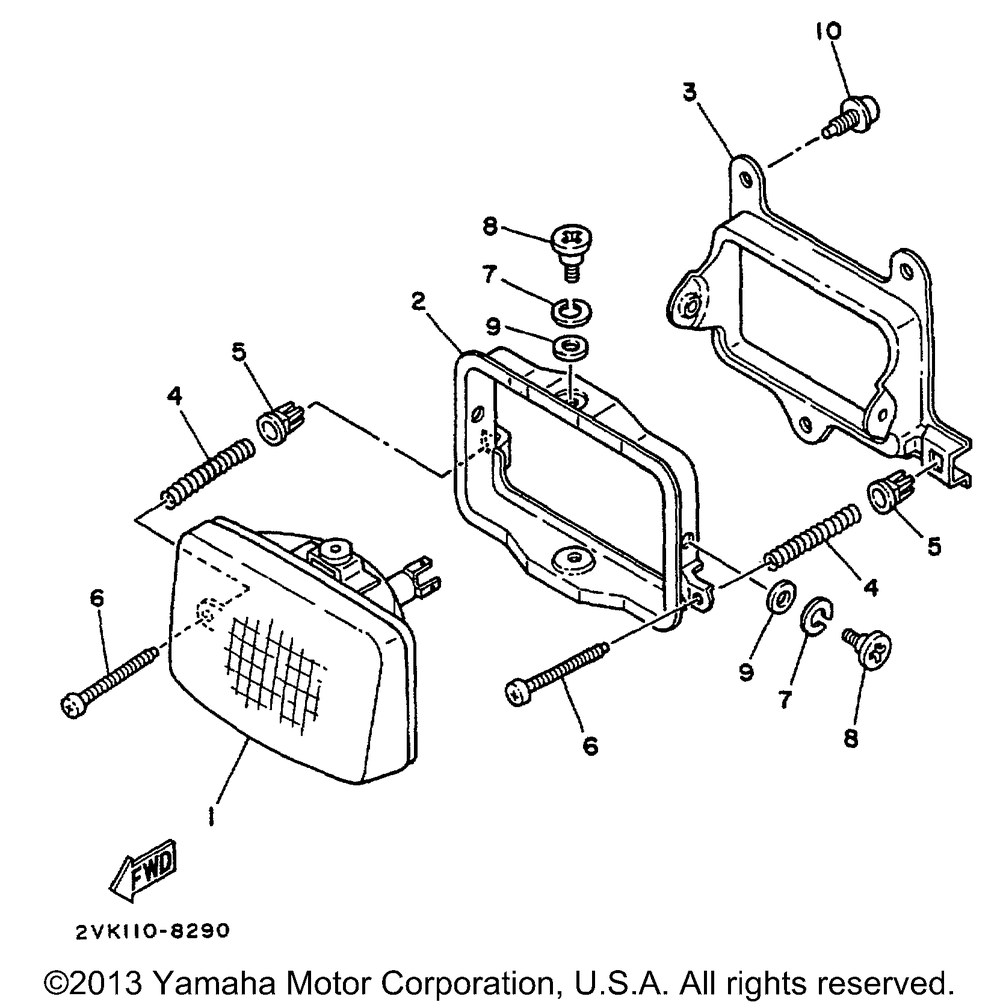 10
3
8
7
2
9
5
4
5
4
6
9
7
8
6
1
FWD
2VK110-8290
©2013 Yamaha Motor Corporation, U.S.A. All rights reserved.