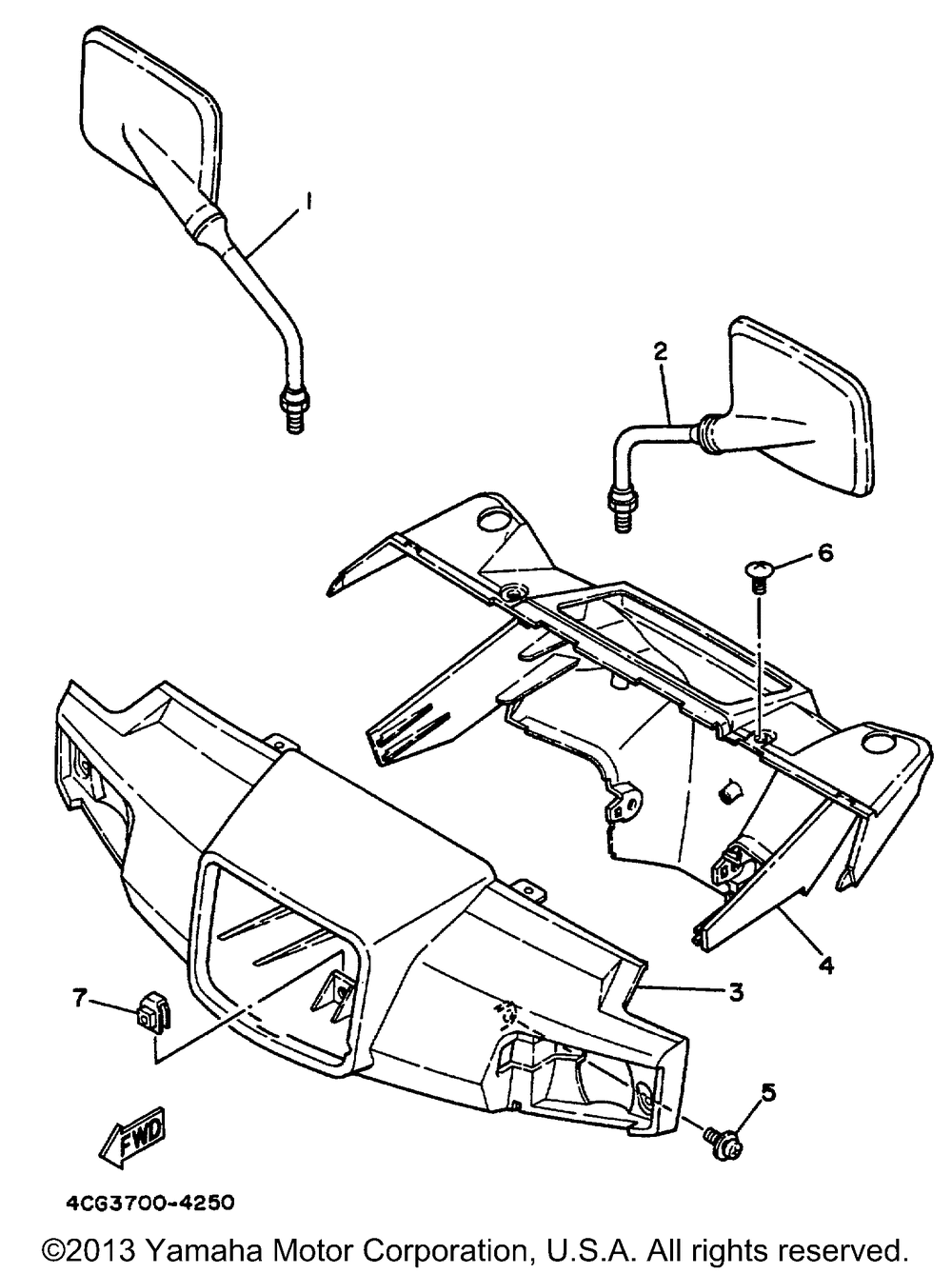 1

2

6

4

3

7

5

FWD

4CG3700-4250

©2013 Yamaha Motor Corporation, U.S.A. All rights reserved.