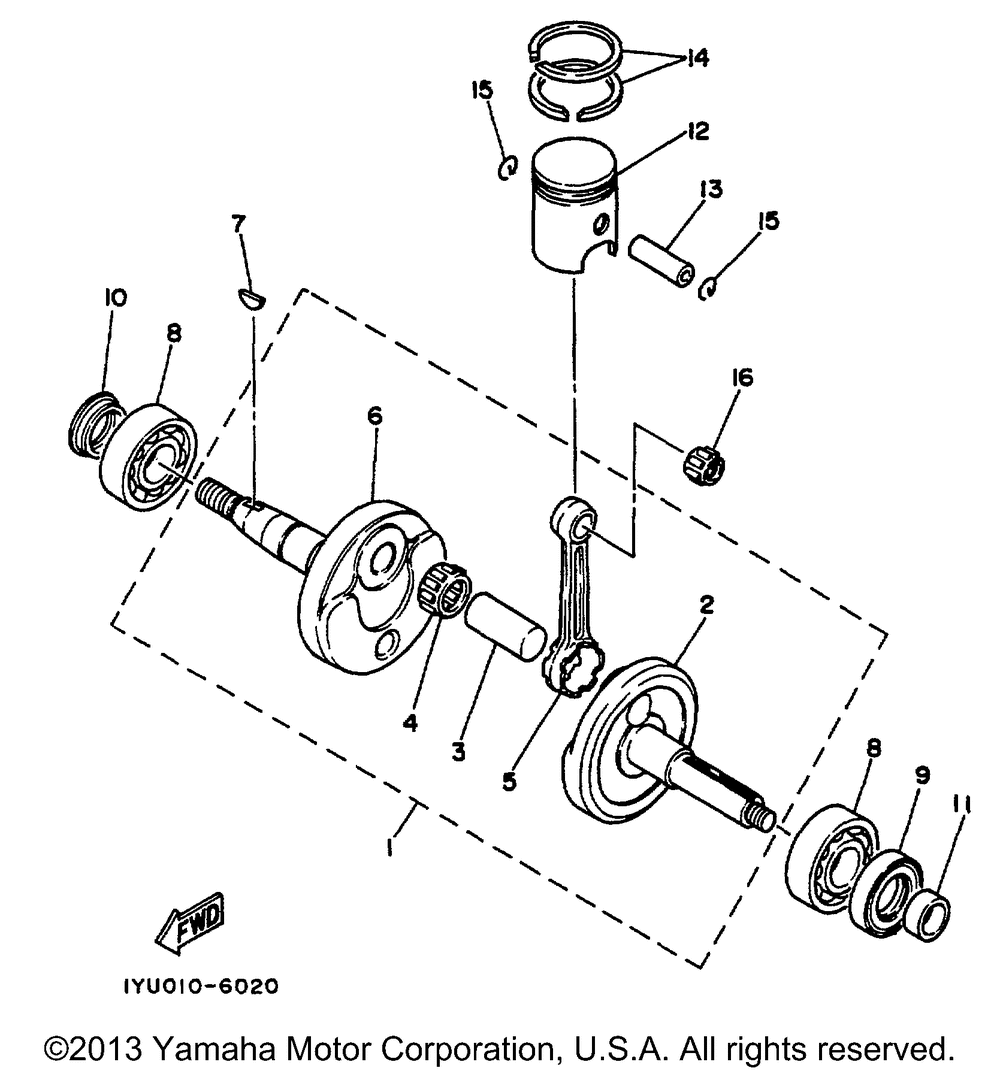 14
15
12
13
15
7
10
8
16
6
2
4
3
5
8
9
11
1
FWD
1YU010-6020

©2013 Yamaha Motor Corporation, U.S.A. All rights reserved.