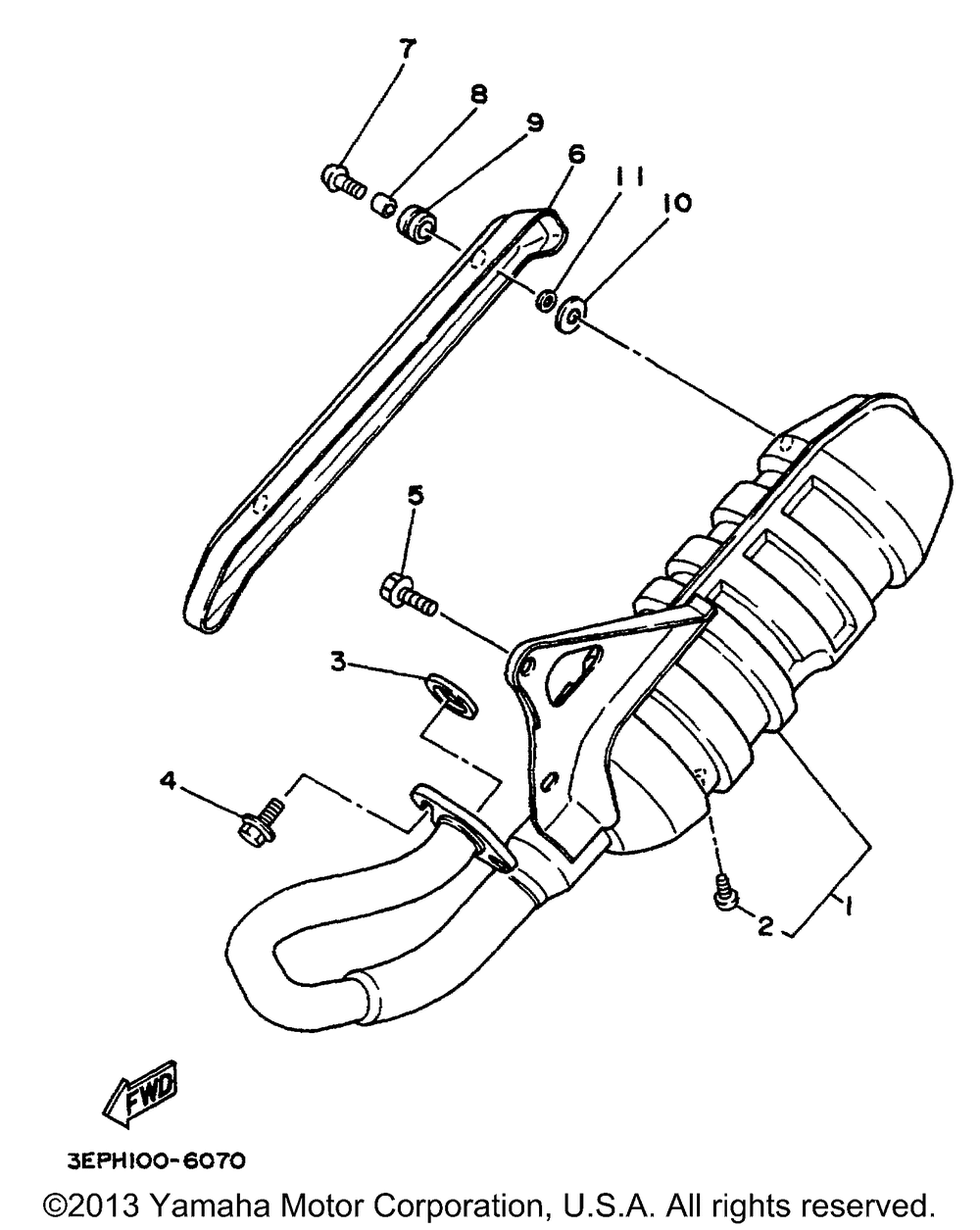 7
8
9
6
11
10
5
3
4
2
1
FWD
3EPH100-6070
©2013 Yamaha Motor Corporation, U.S.A. All rights reserved.