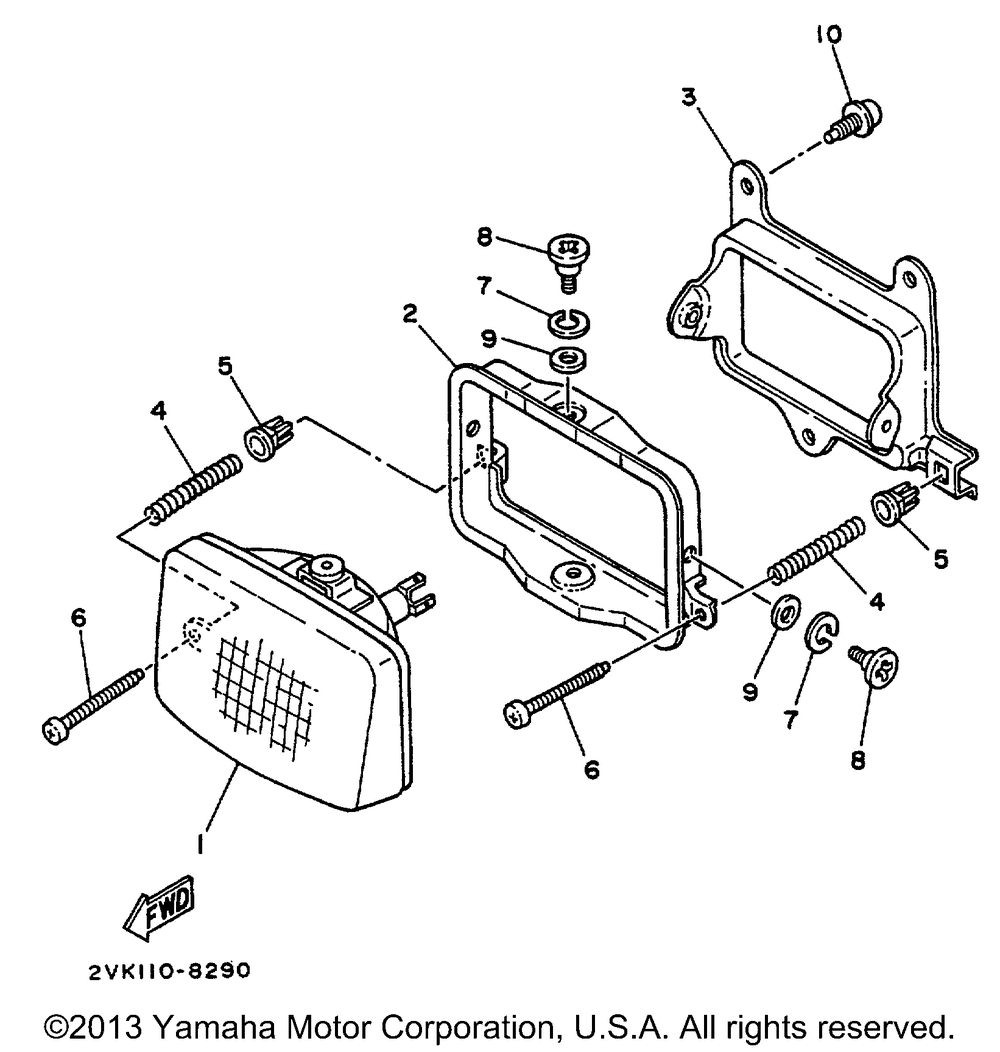 10
3
8
7
2
9
5
4
5
4
6
9
7
8
6
1
FWD
2VK110-8290
©2013 Yamaha Motor Corporation, U.S.A. All rights reserved.