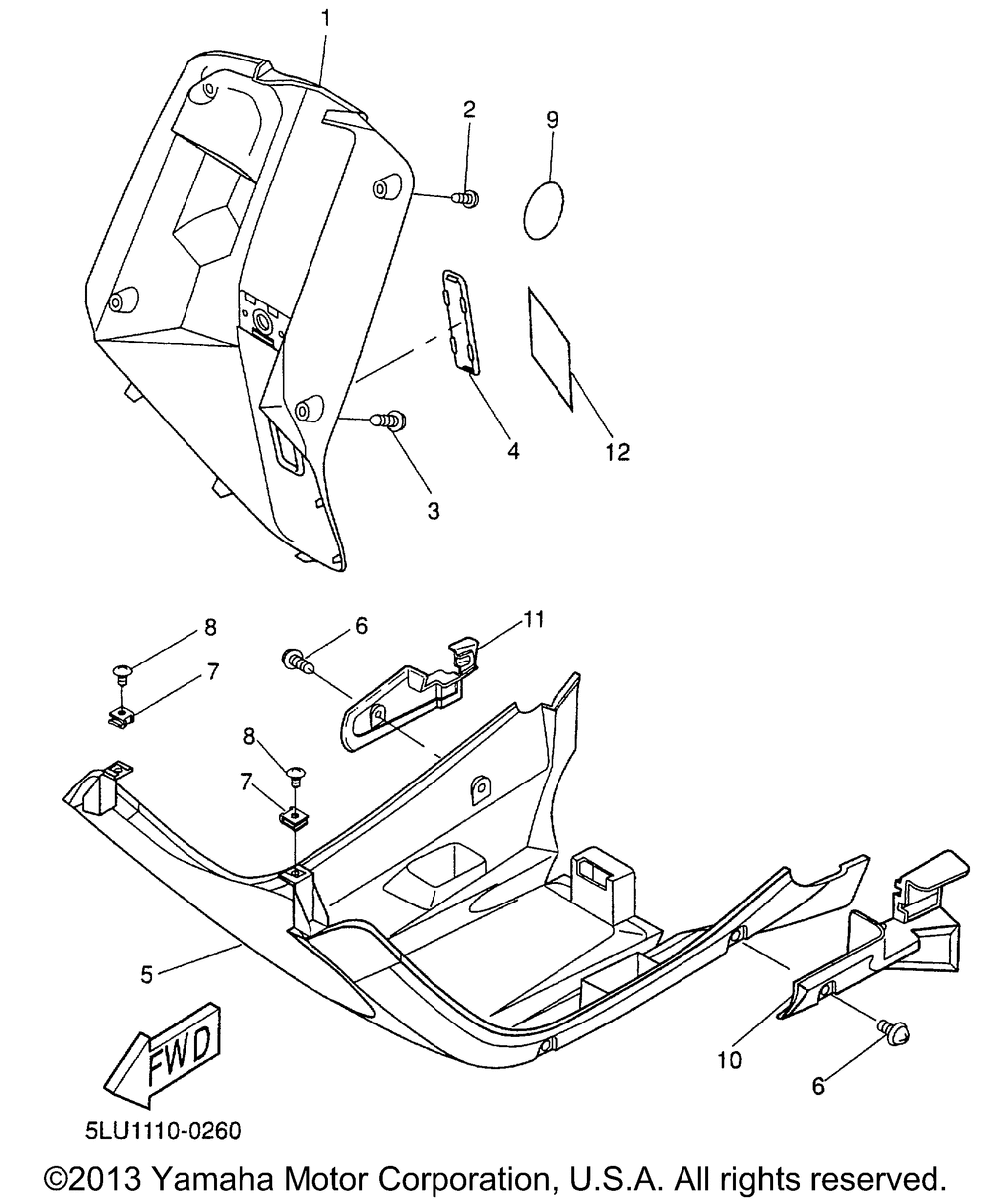 1
2
9
4
12
3
8
6
11
7
8
7
5
10
6
FWD
5LU1110-0260
©2013 Yamaha Motor Corporation, U.S.A. All rights reserved.