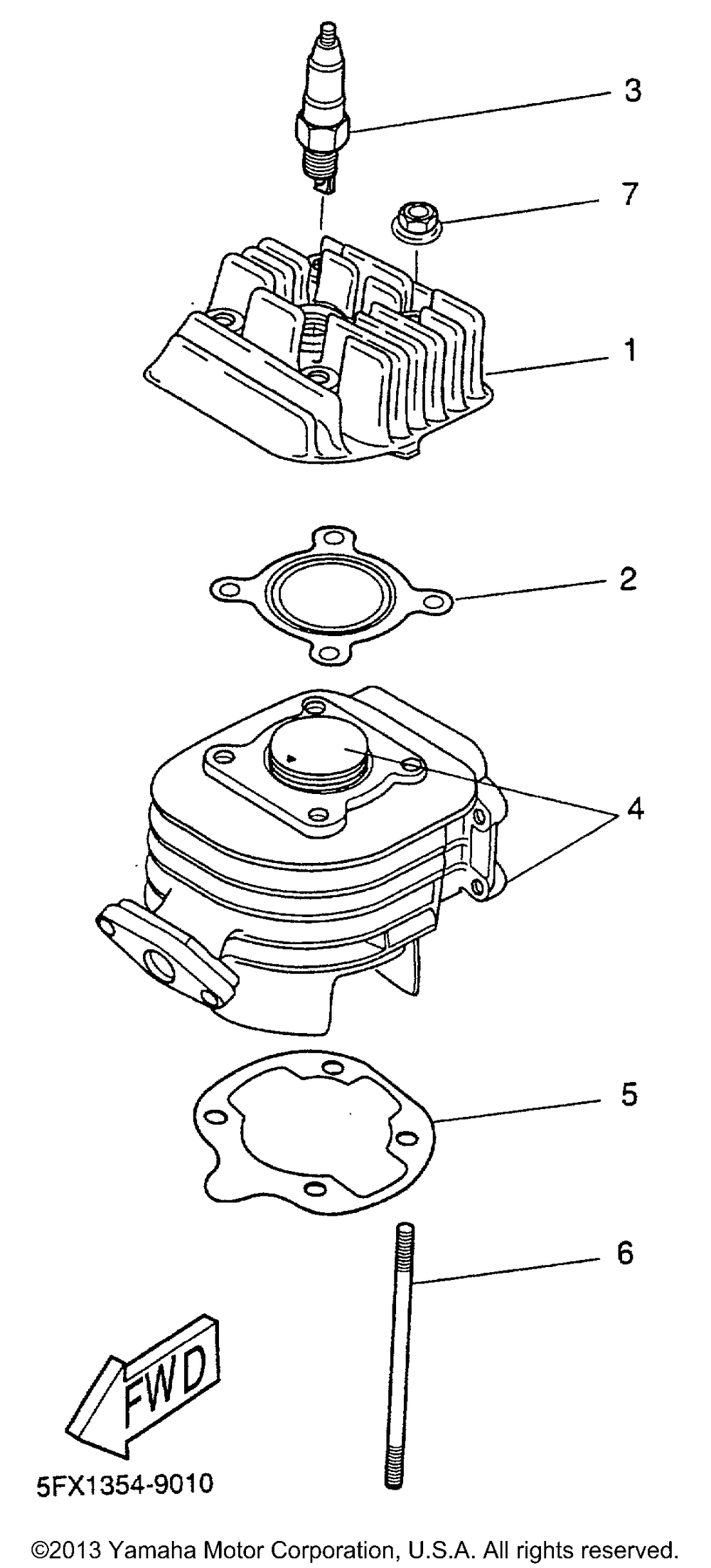 3

7

1

2

4

5

6

FWD

5FX1354-9010

©2013 Yamaha Motor Corporation, U.S.A. All rights reserved.