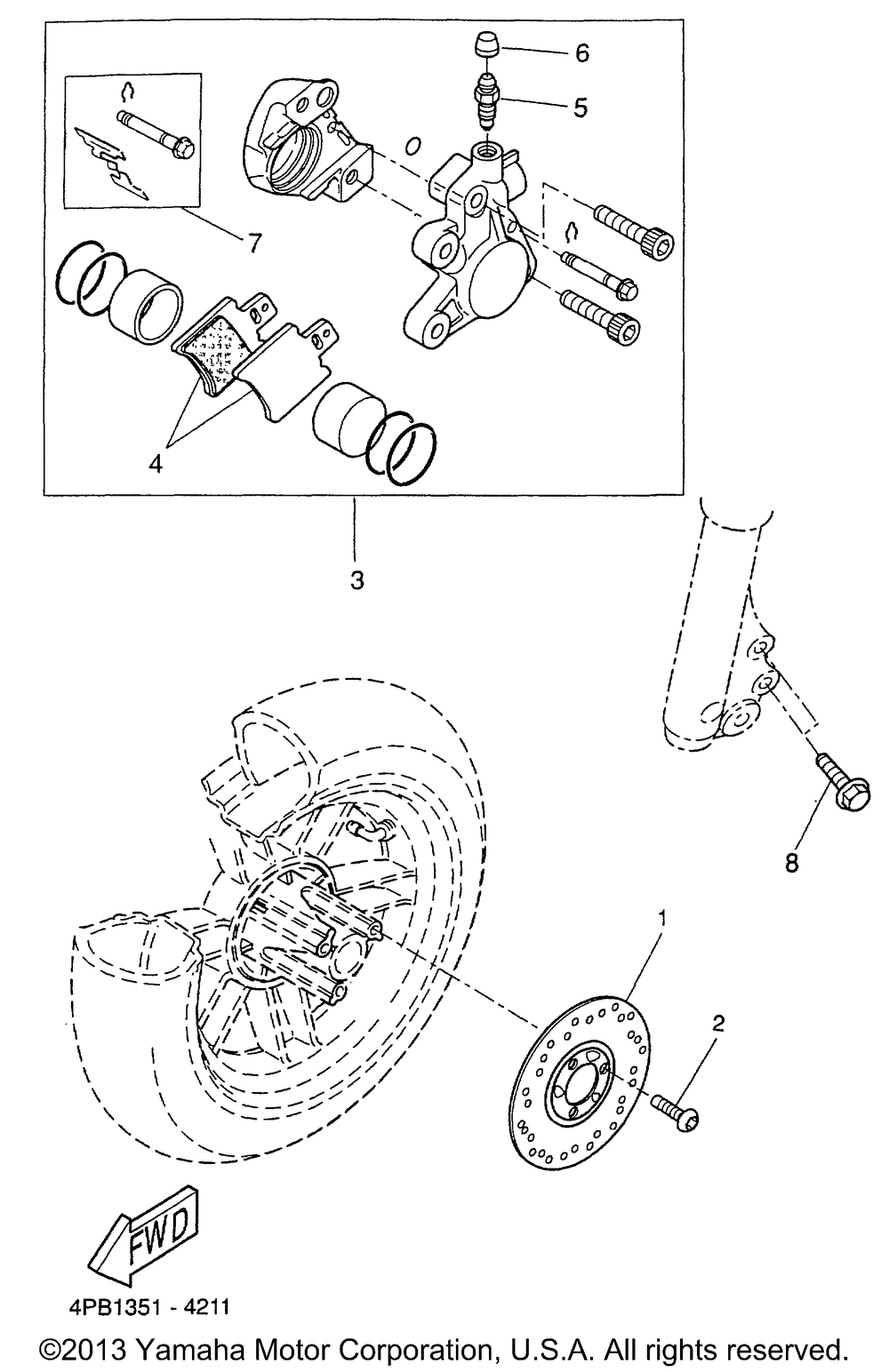 6
5
7
4
3
8
1
2
FWD
4PB1351 - 4211
©2013 Yamaha Motor Corporation, U.S.A. All rights reserved.