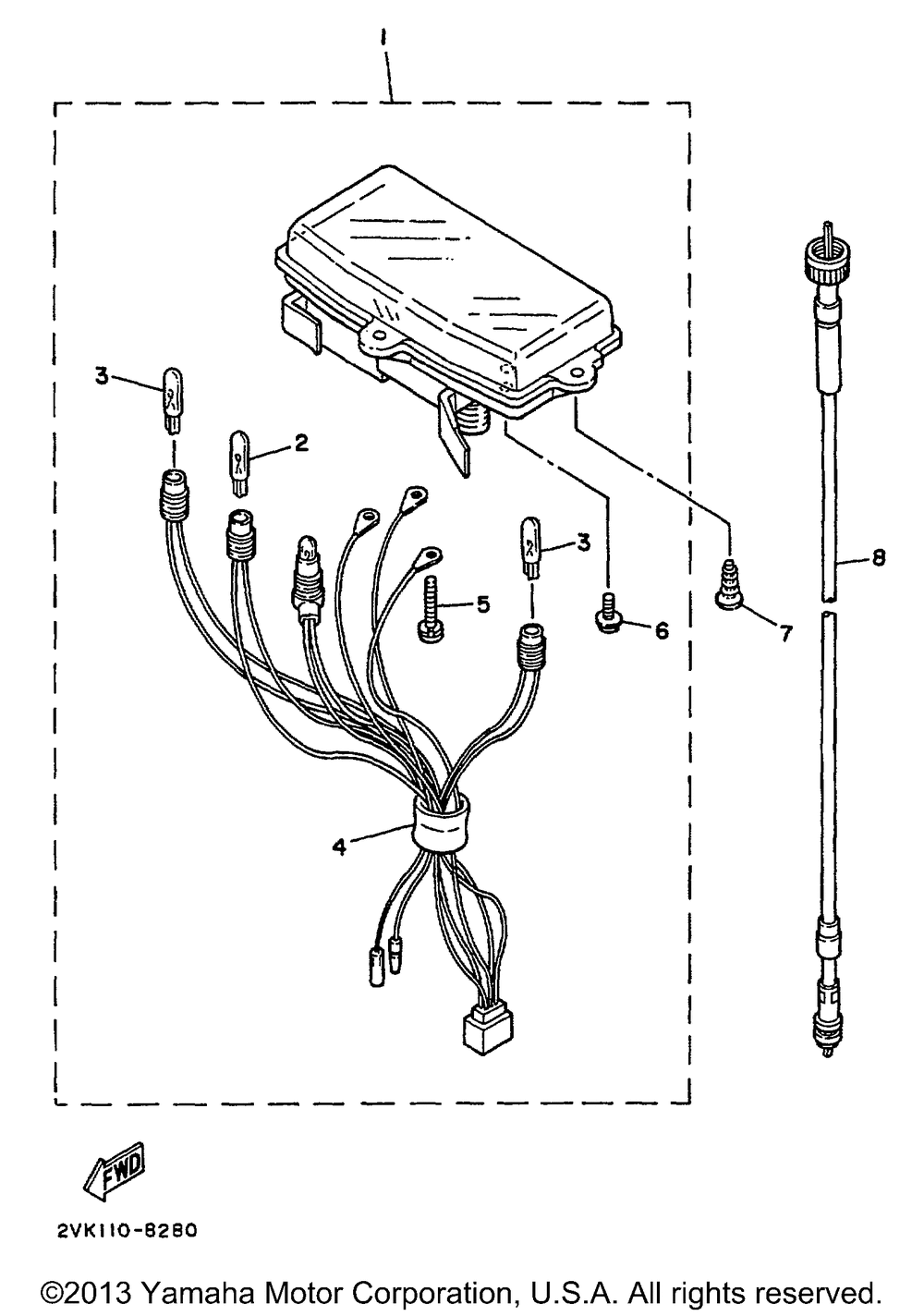 1

3

2

3

5

6

7

8

4

FWD

2VK110-8280

©2013 Yamaha Motor Corporation, U.S.A. All rights reserved.