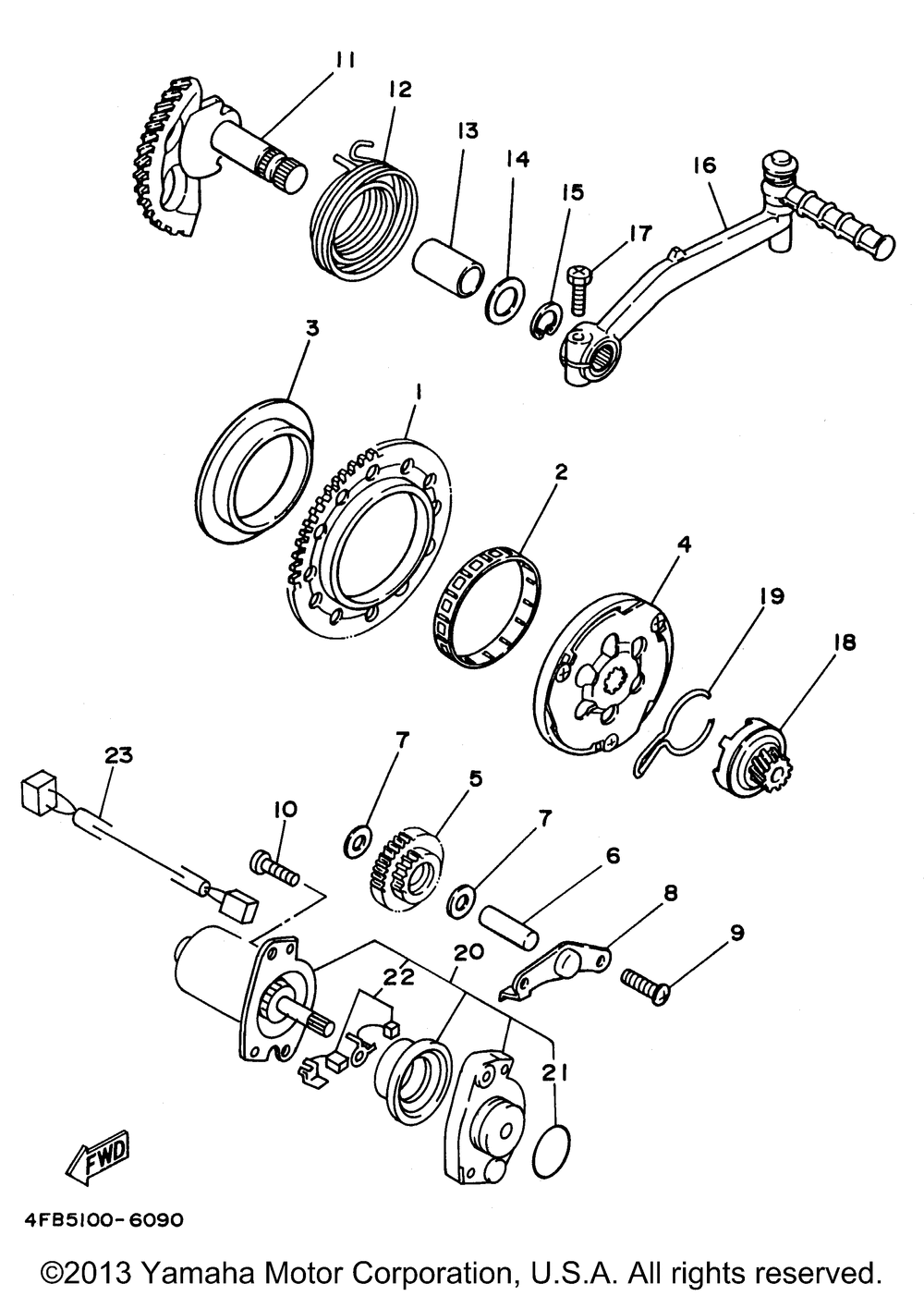 11
12
13
14
15
16
17
3
1
2
4
19
18
23
7
5
10
7
6
8
9
22
20
21
FWD
4FB5100-6090

©2013 Yamaha Motor Corporation, U.S.A. All rights reserved.