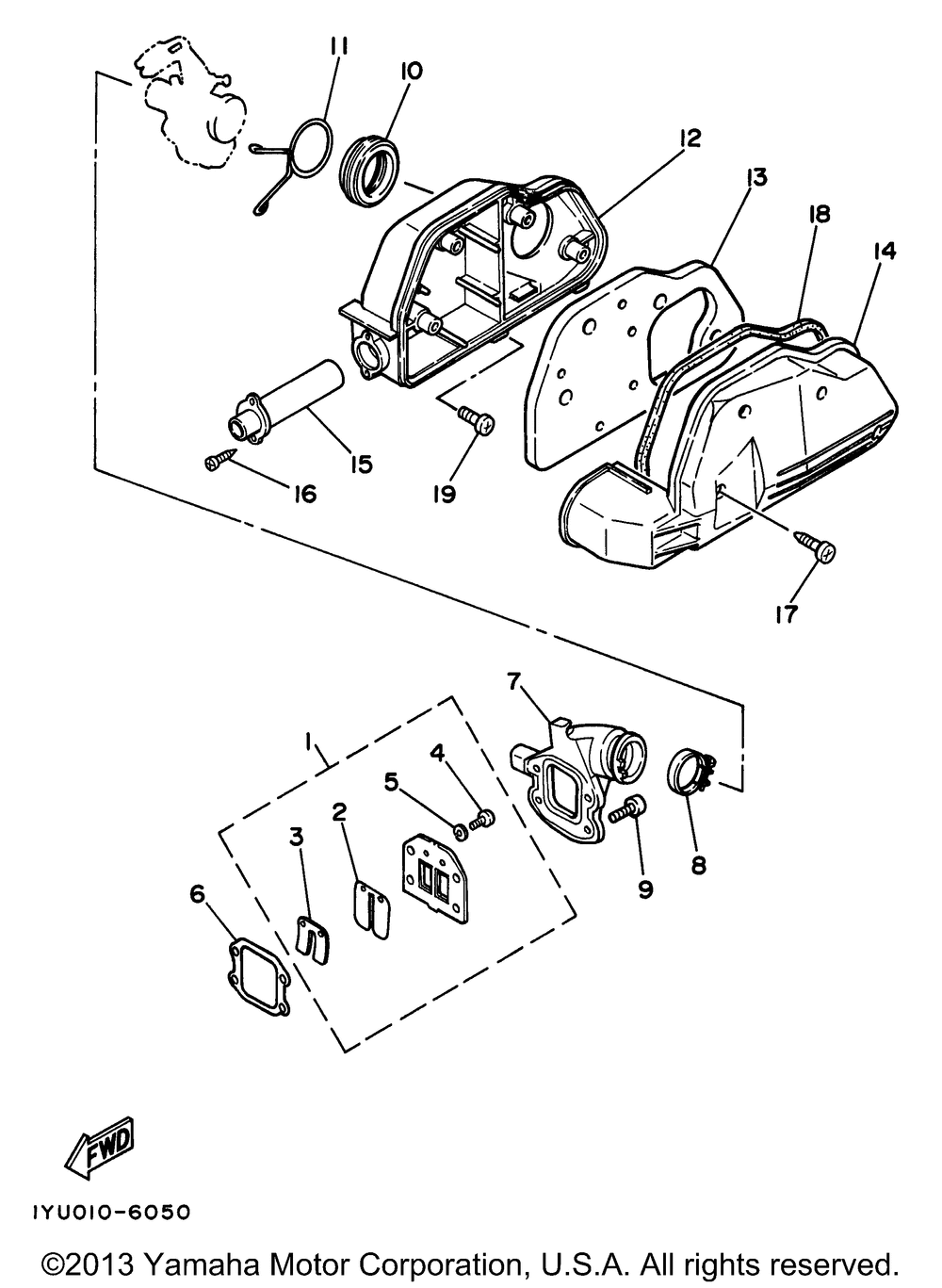 11
10
12
13
18
14
15
16
19
17
7
1
4
5
2
3
6
9
8
FWD
1YU010-6050
©2013 Yamaha Motor Corporation, U.S.A. All rights reserved.