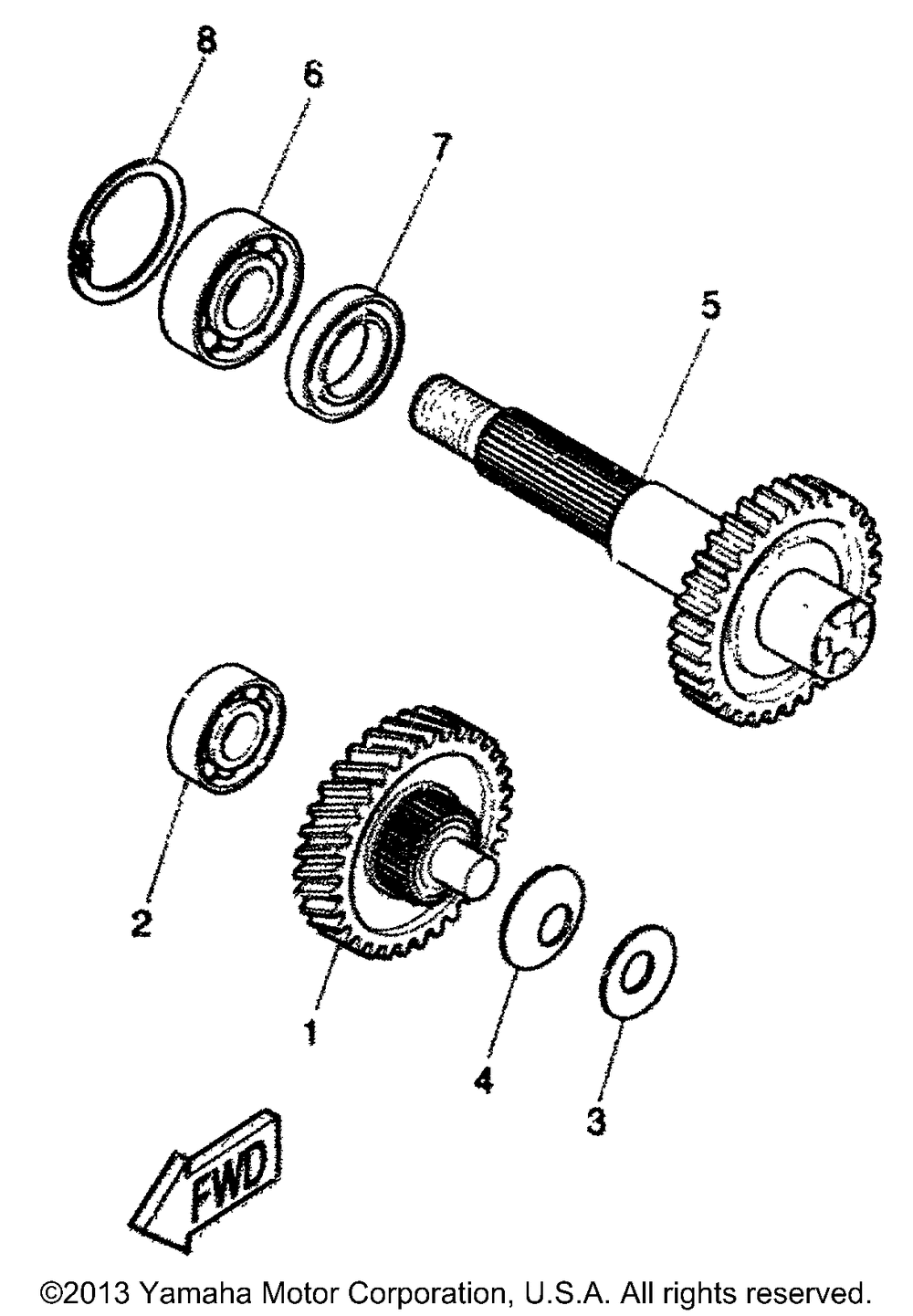 8
6
7
5
2
1
4
3
FWD
©2013 Yamaha Motor Corporation, U.S.A. All rights reserved.