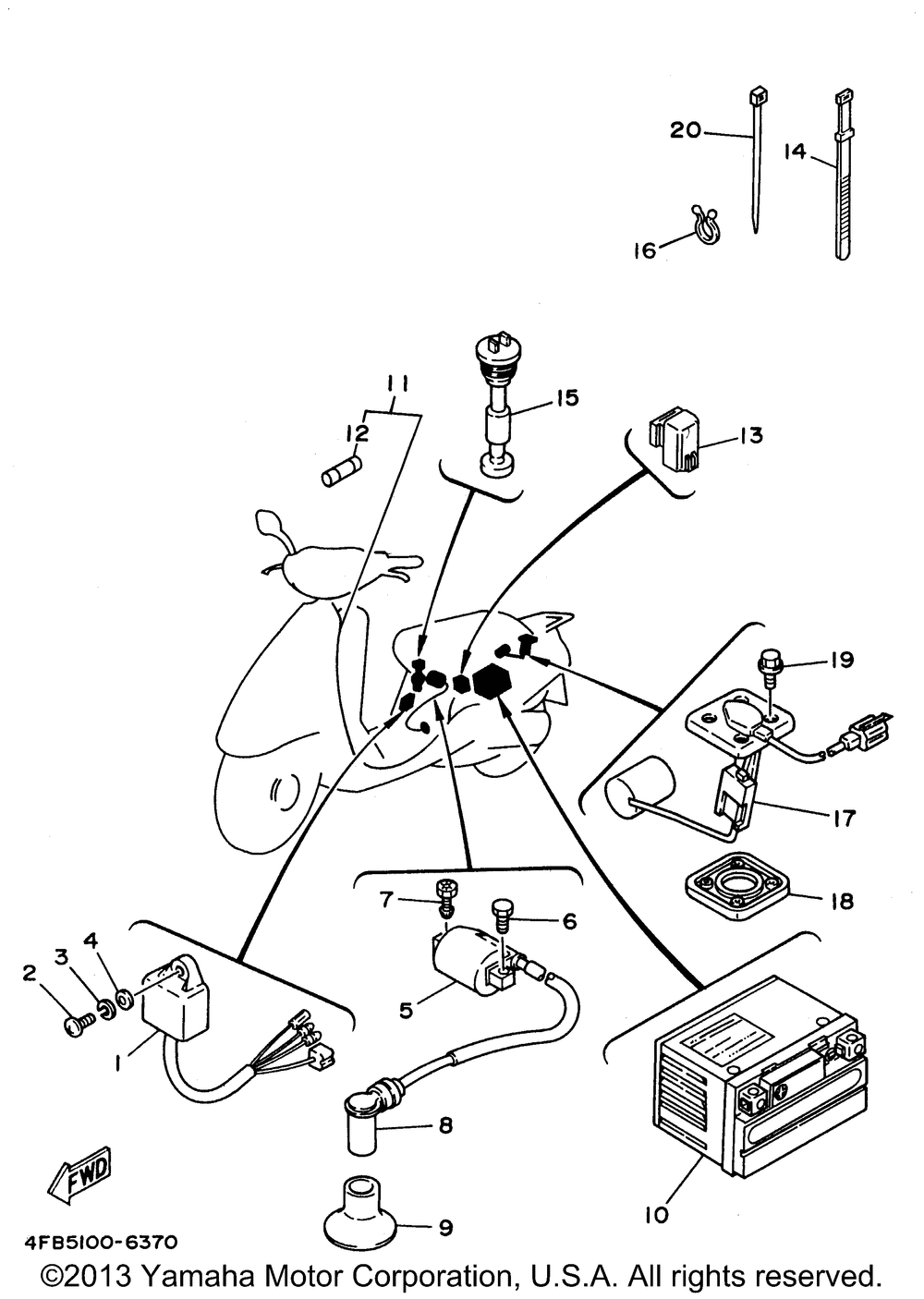 20
14
16
11
12
15
13
19
17
18
7
6
5
2
3
4
1
8
9
10
FWD
4FB5100-6370
©2013 Yamaha Motor Corporation, U.S.A. All rights reserved.