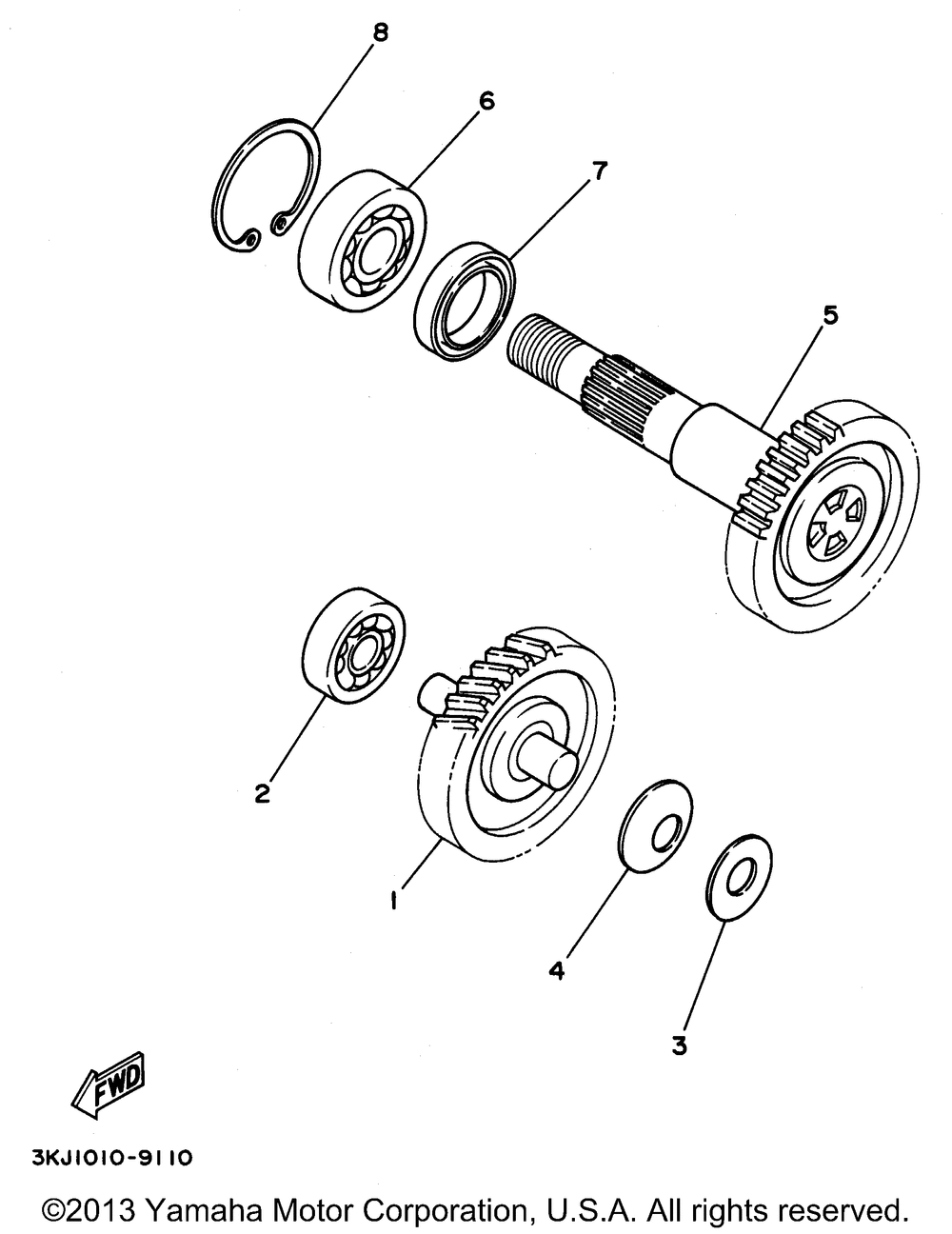 8
6
7
5
2
1
4
3
FWD
3KJ1010-9110
©2013 Yamaha Motor Corporation, U.S.A. All rights reserved.