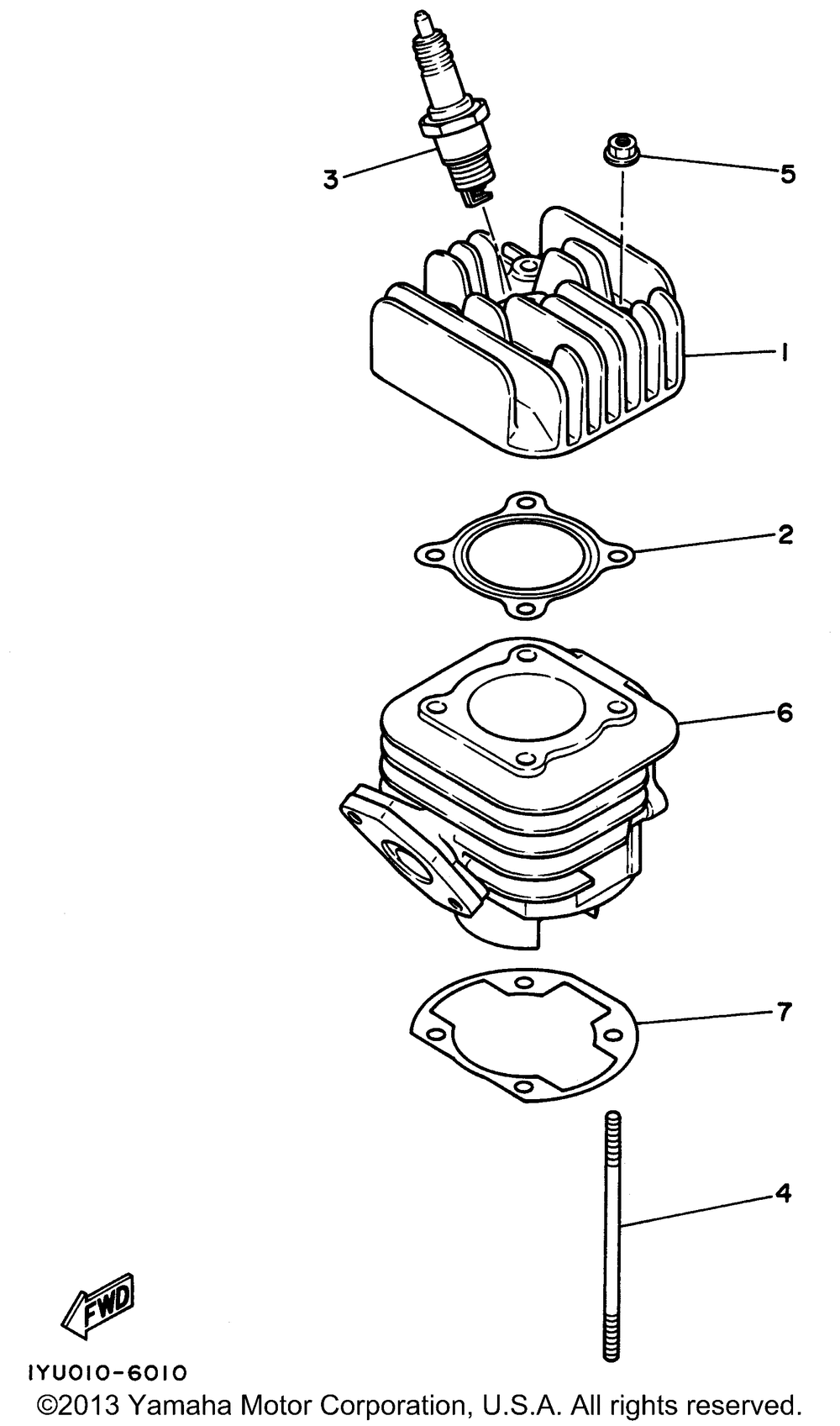 3
5
1
2
6
7
4
FWD
1YU010-6010
©2013 Yamaha Motor Corporation, U.S.A. All rights reserved.