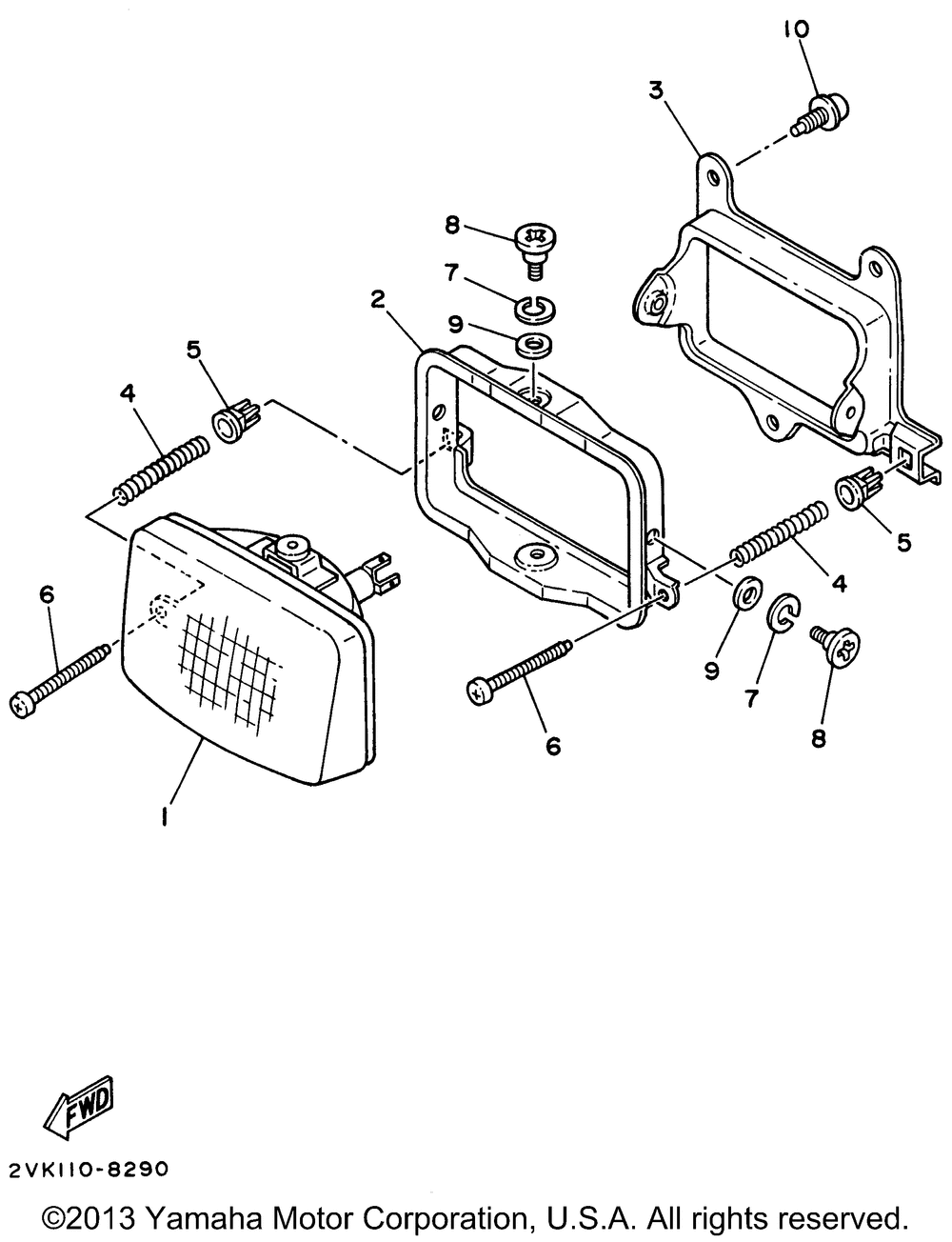 10

3

8

7

2

9

5

4

5

4

6

9

7

8

6

1

FWD

2VK110-8290

©2013 Yamaha Motor Corporation, U.S.A. All rights reserved.