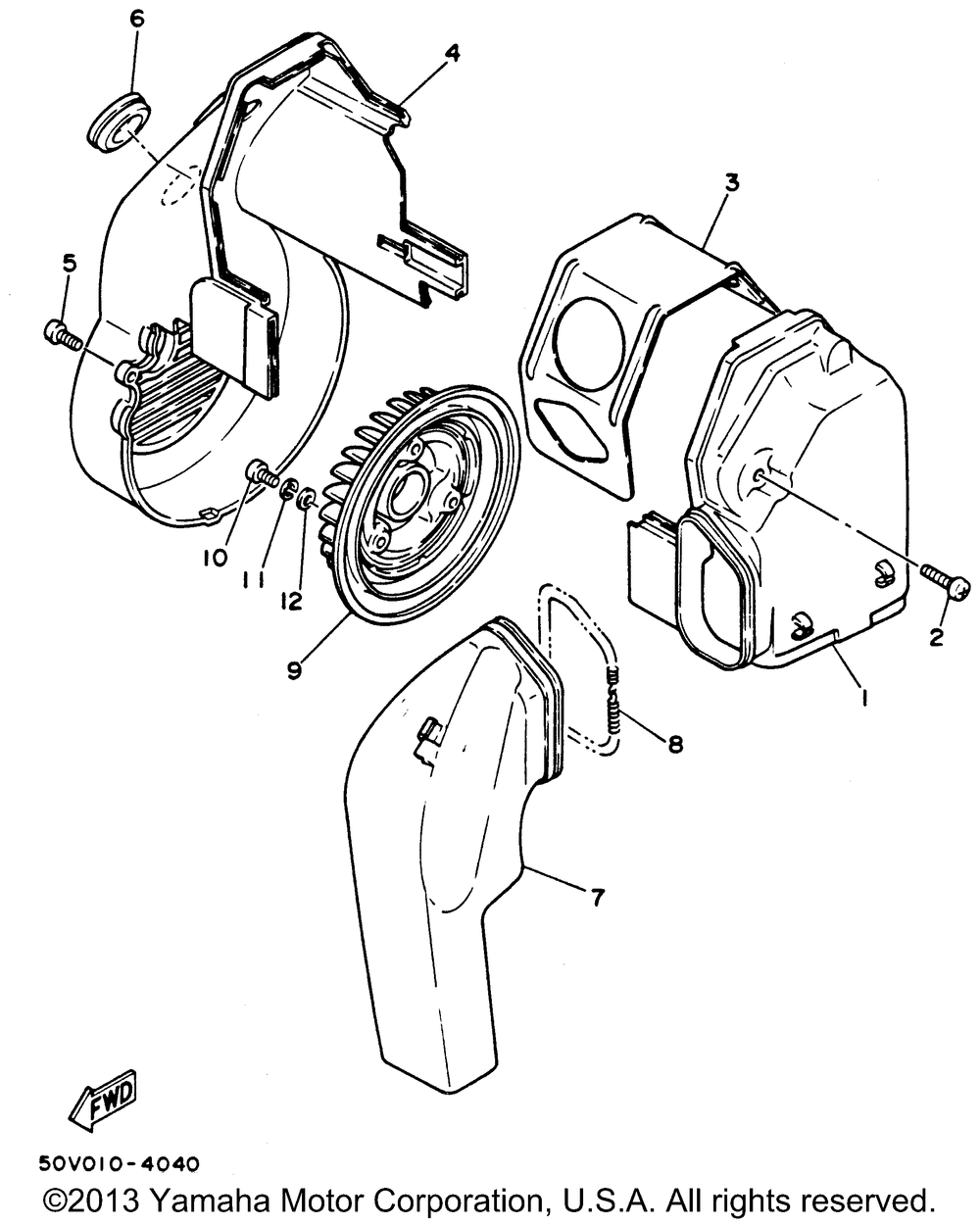 6
4
3
5
10
11
12
9
2
1
8
7
FWD
50V010-4040
©2013 Yamaha Motor Corporation, U.S.A. All rights reserved.