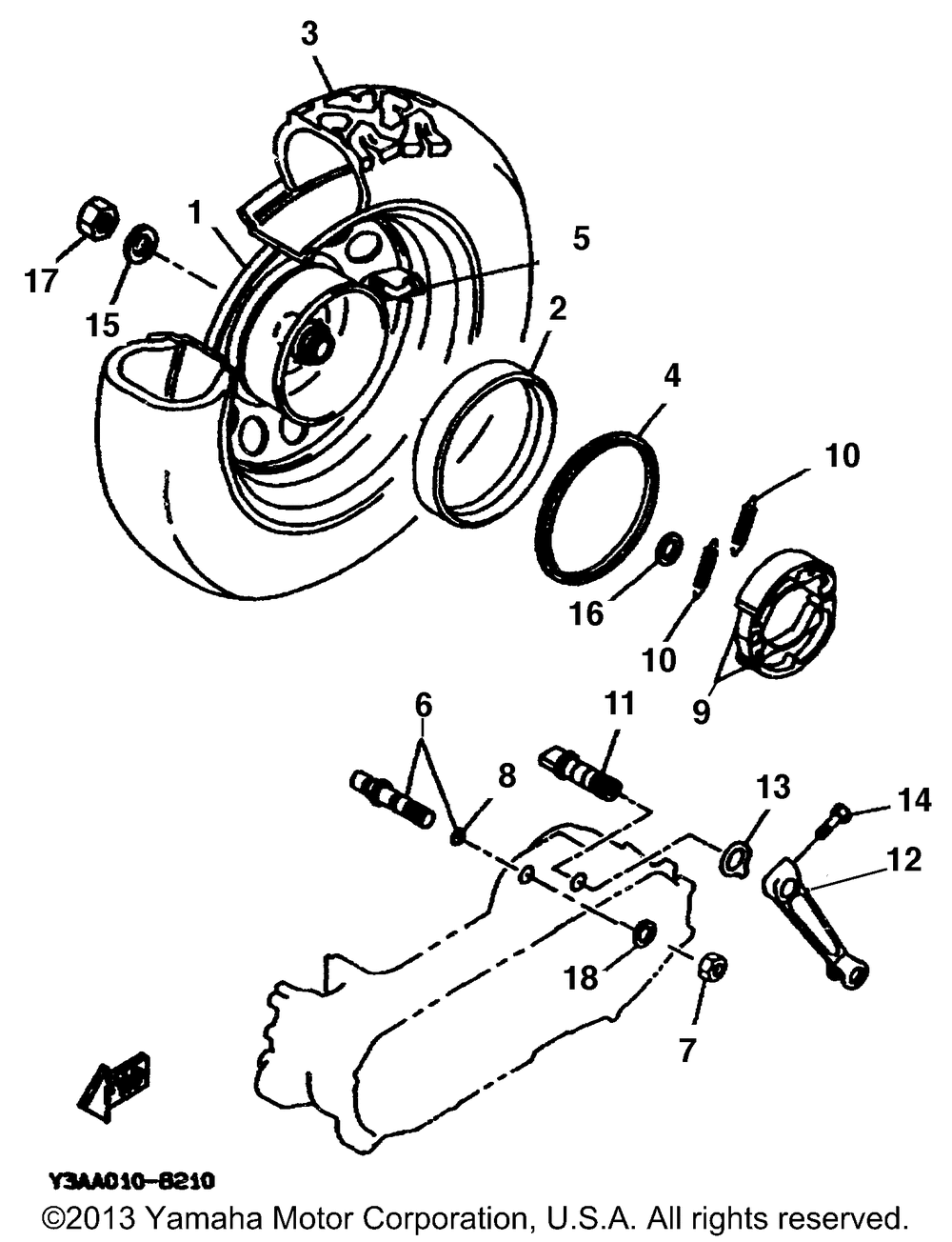 3
1
5
17
15
2
4
10
16
10
9
6
11
8
13
14
12
18
7
Y3AA010-8210
©2013 Yamaha Motor Corporation, U.S.A. All rights reserved.