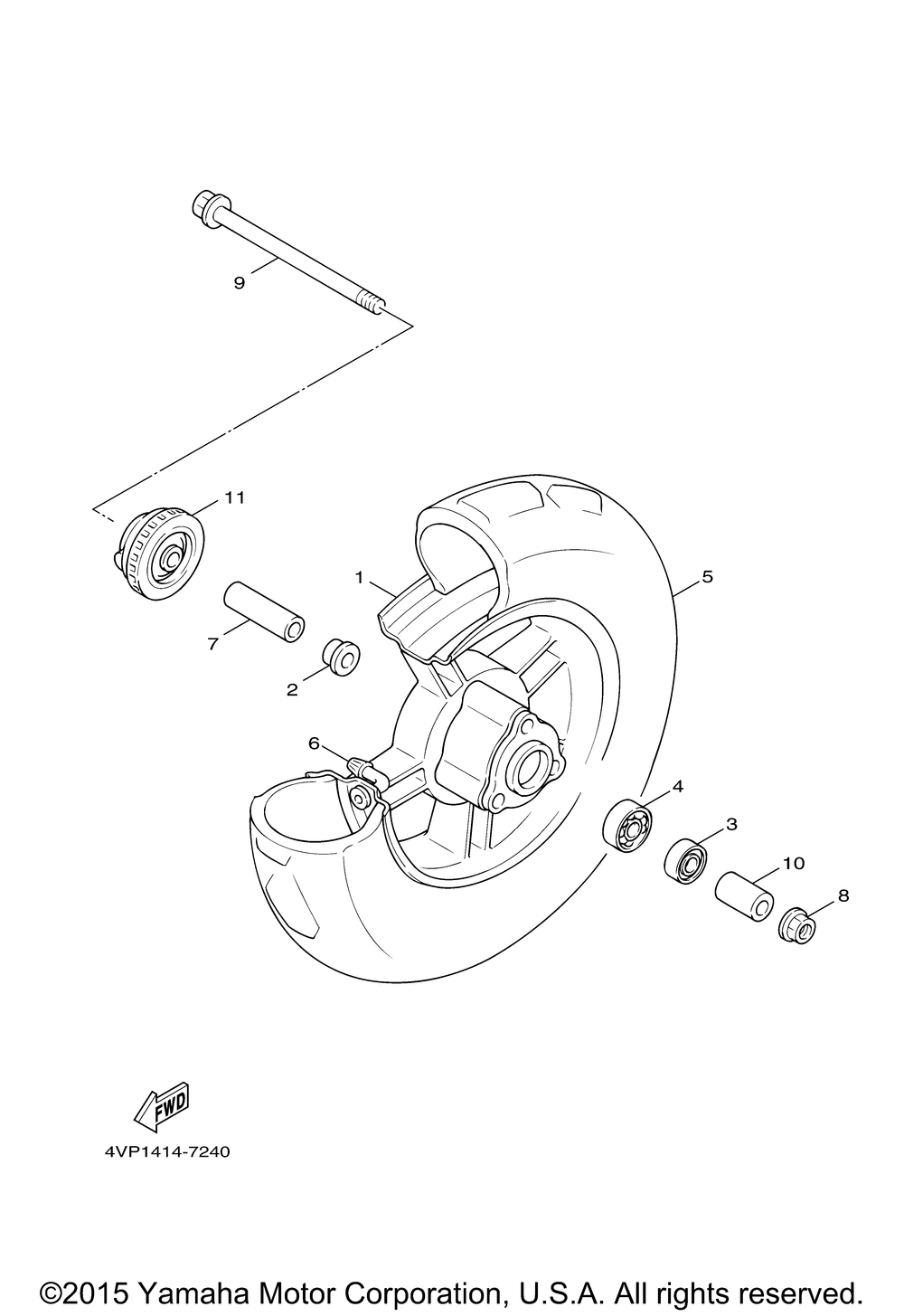 9

11

1

5

7

2

6

4

3

10

8

FWD

4VP1414-7240

©2015 Yamaha Motor Corporation, U.S.A. All rights reserved.