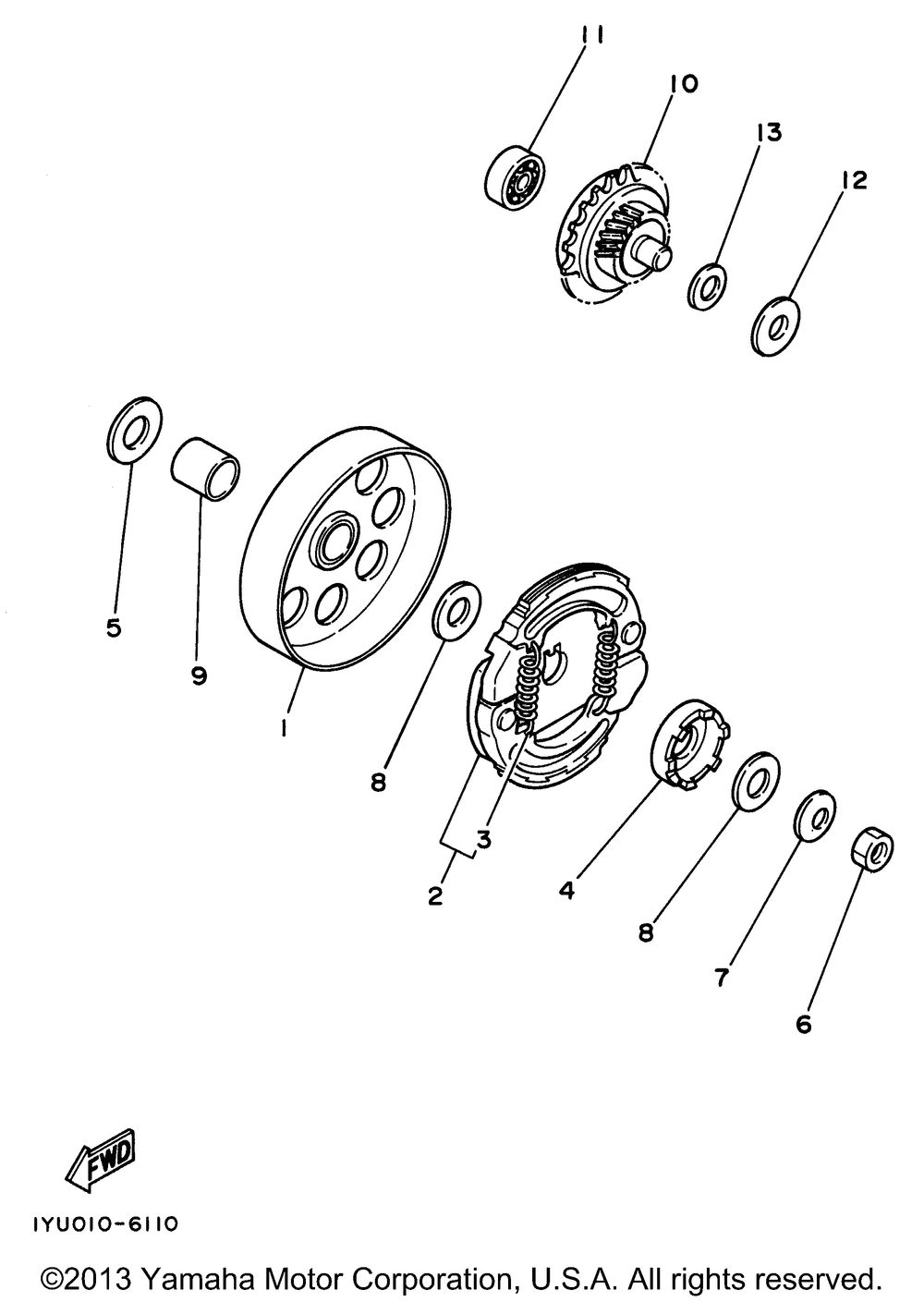 11
10
13
12
5
9
1
8
3
2
4
8
7
6
FWD
1YU010-6110
©2013 Yamaha Motor Corporation, U.S.A. All rights reserved.