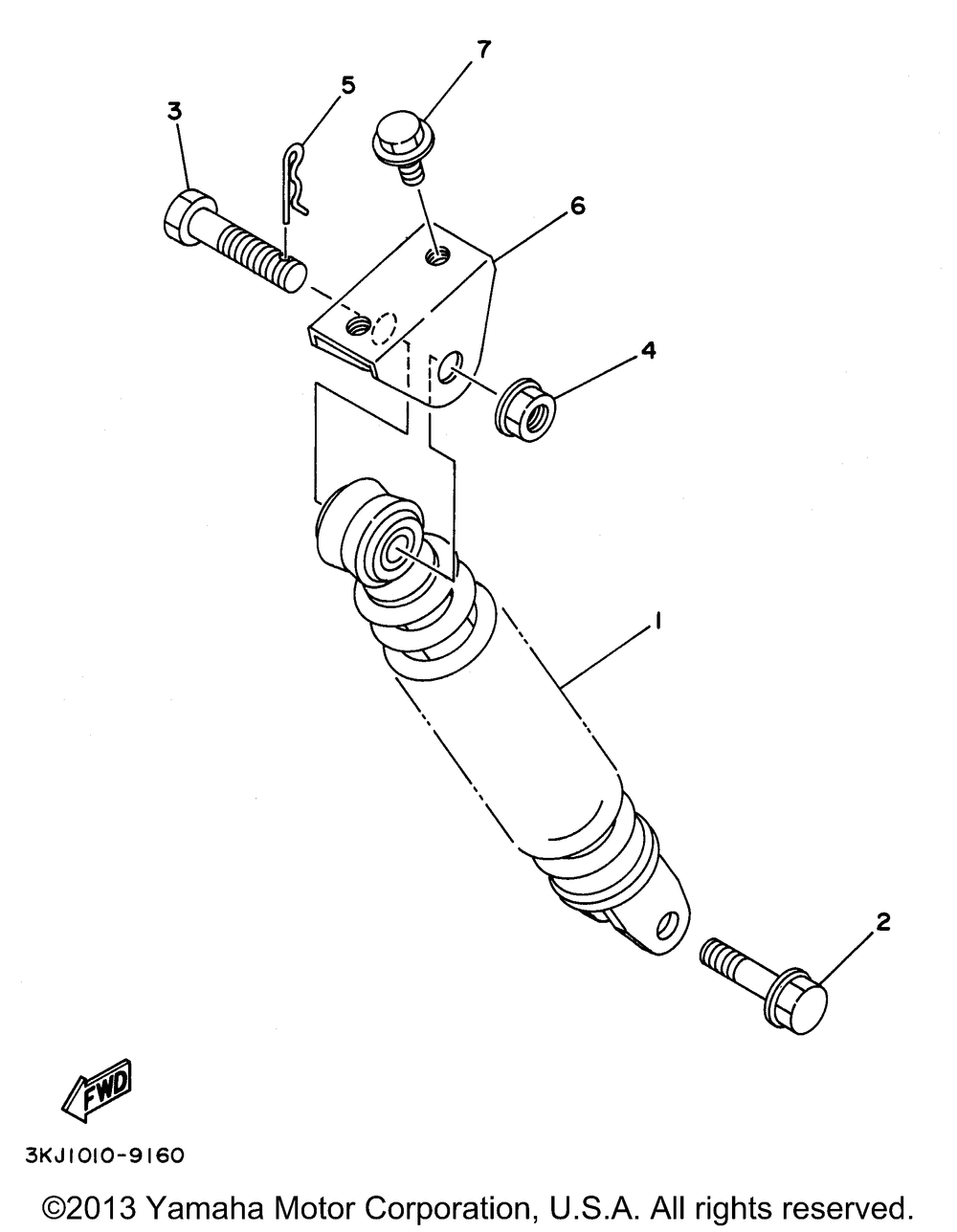 7
5
3
6
4
1
2
FWD
3KJ1010-9160
©2013 Yamaha Motor Corporation, U.S.A. All rights reserved.