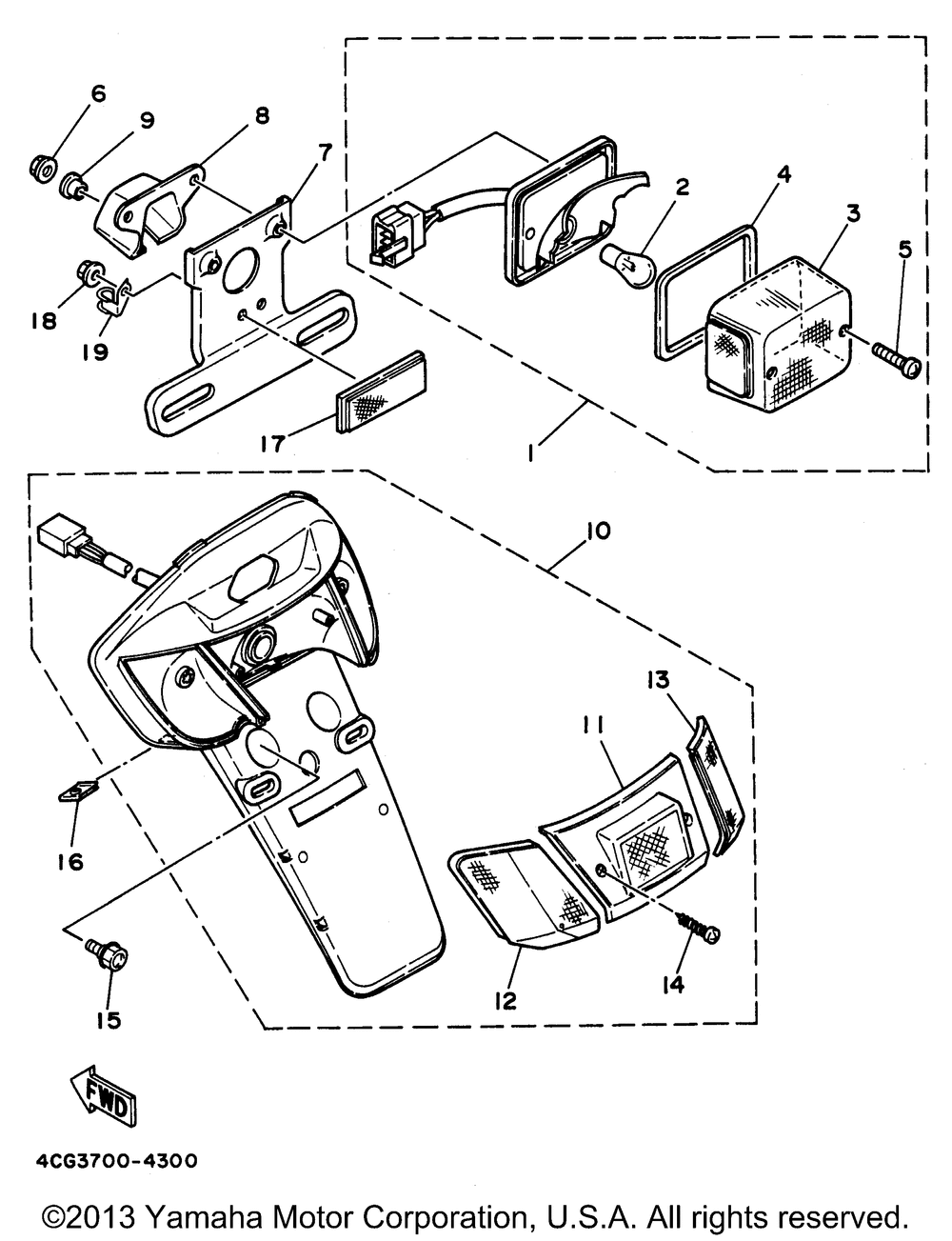 6
9
8
7
2
4
3
5
18
19
17
1
10
13
11
16
12
14
15
FWD
4CG3700-4300
©2013 Yamaha Motor Corporation, U.S.A. All rights reserved.