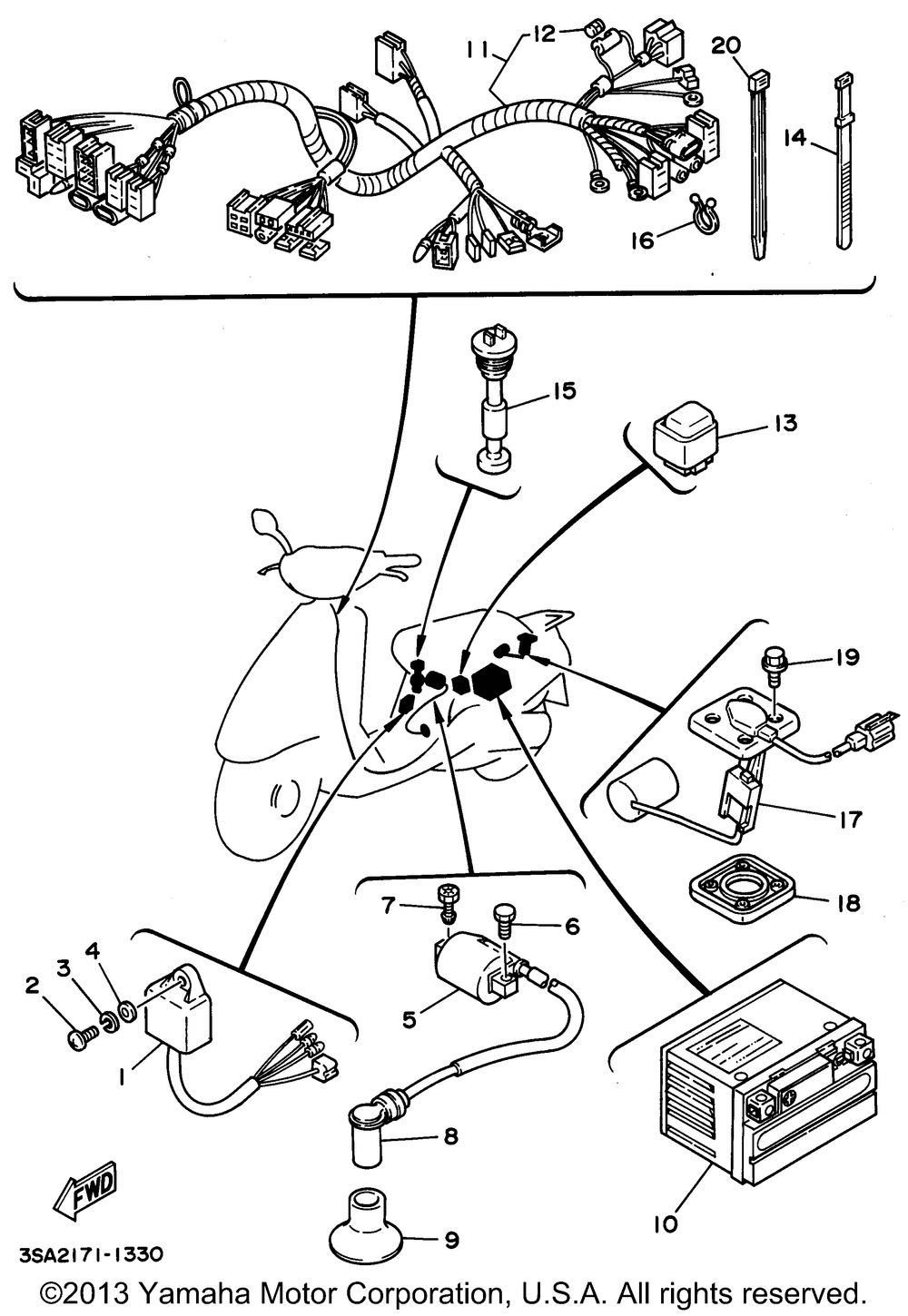 11
12
20
14
16
15
13
19
17
18
7
6
5
2
3
4
1
8
9
10
FWD
3SA2171-1330
©2013 Yamaha Motor Corporation, U.S.A. All rights reserved.