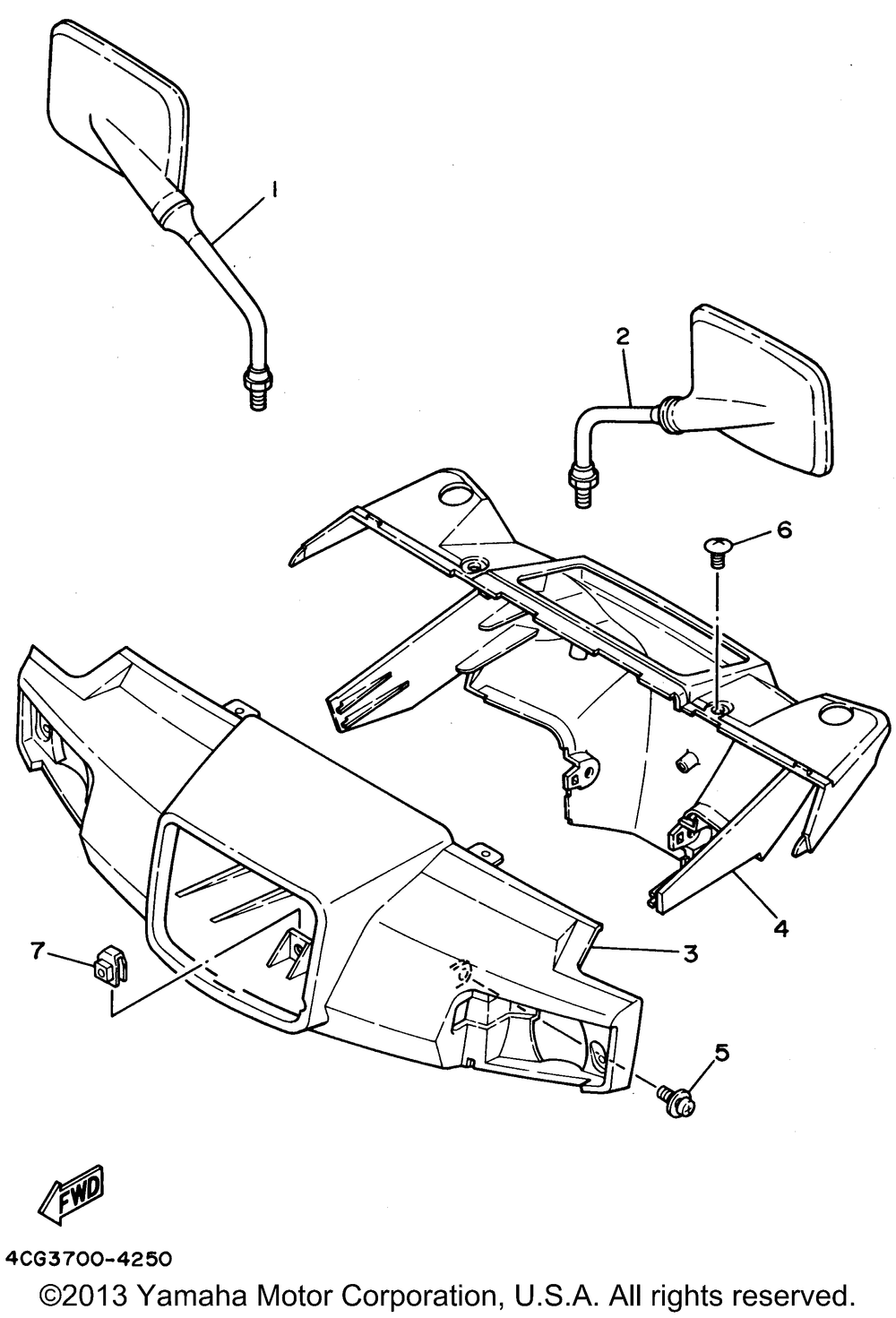 1
2
6
4
3
7
5
FWD
4CG3700-4250
©2013 Yamaha Motor Corporation, U.S.A. All rights reserved.