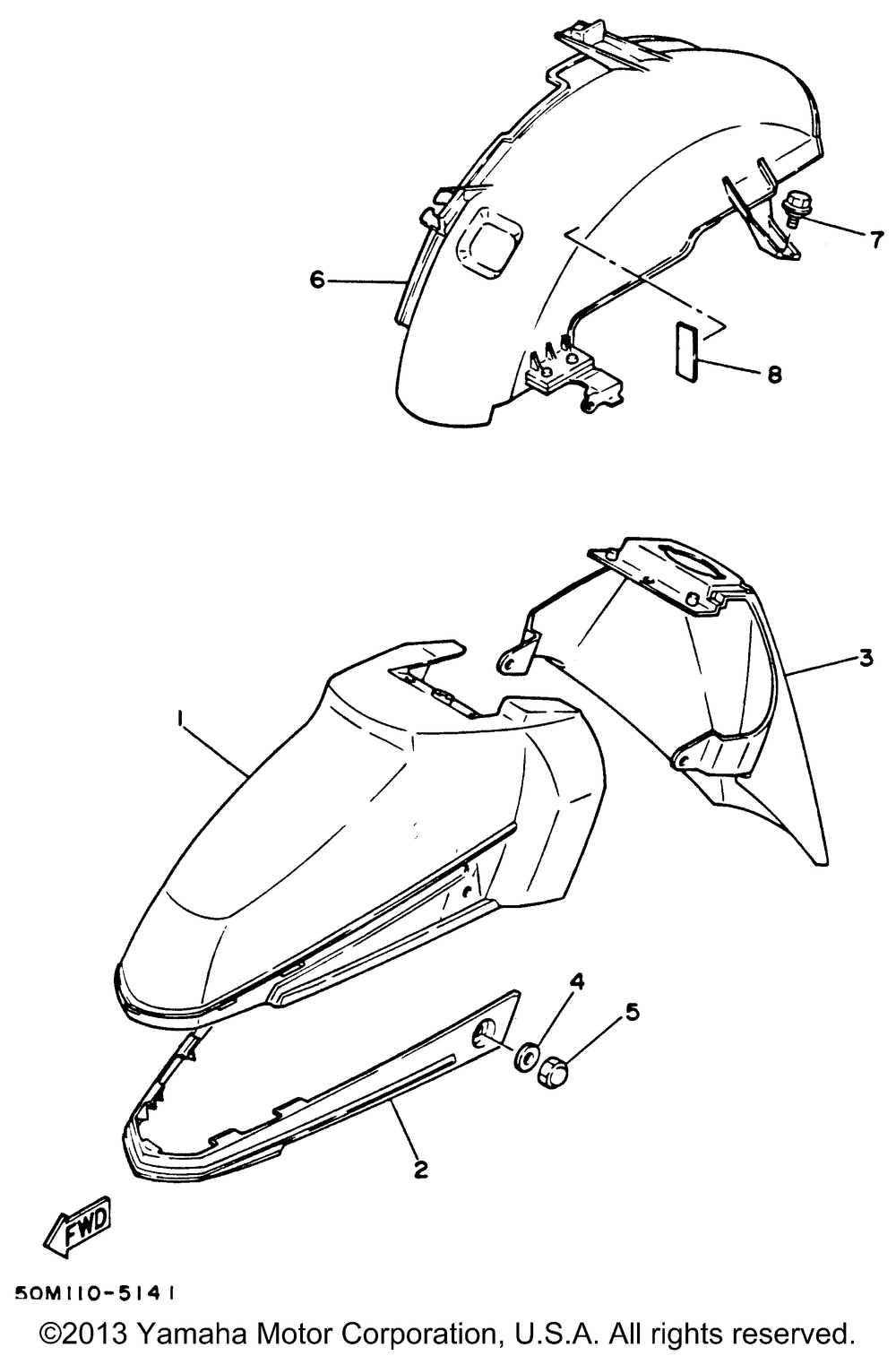 7

6

8

3

1

4

5

2

FWD

50M110-5141

©2013 Yamaha Motor Corporation, U.S.A. All rights reserved.