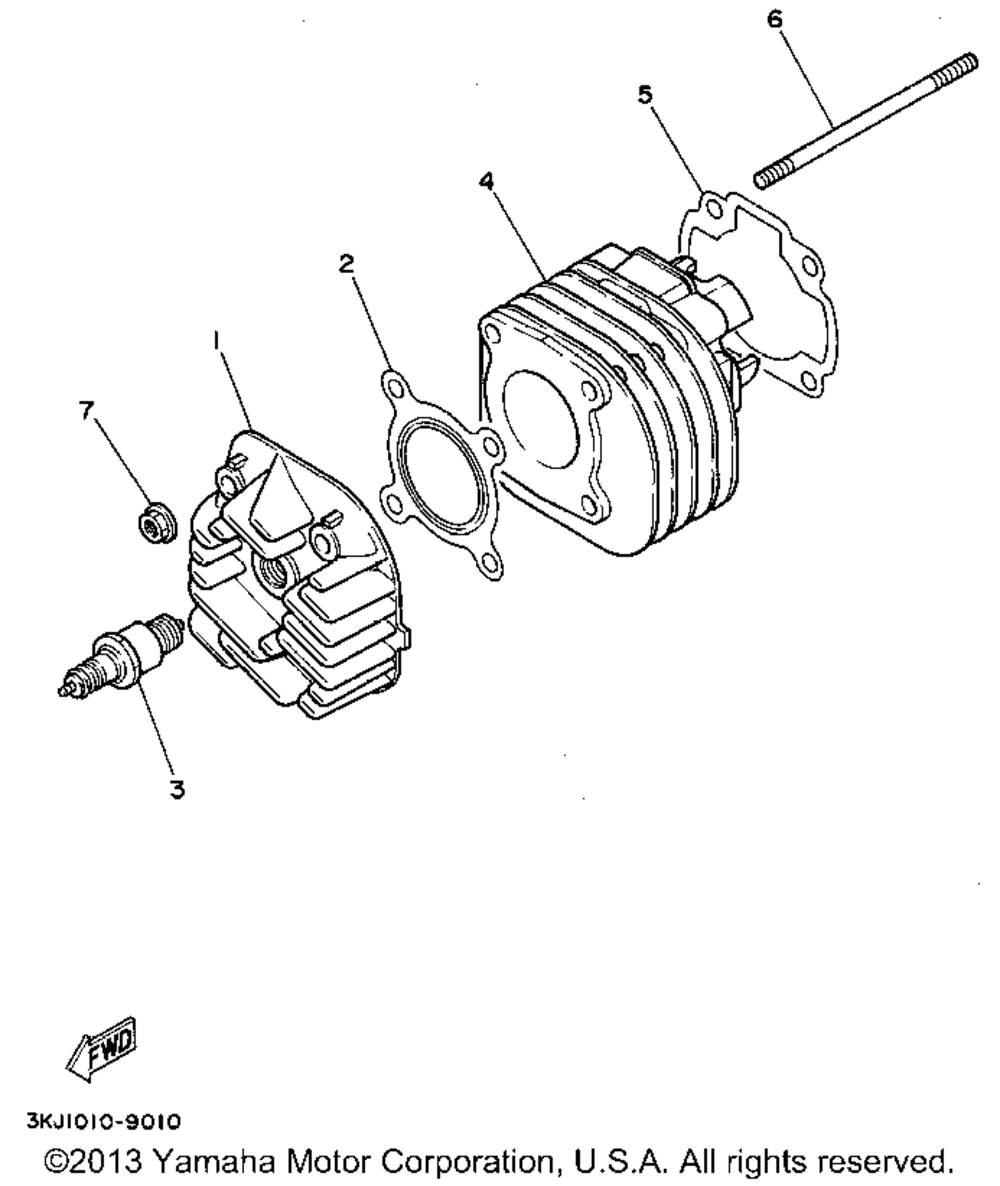 6
5
4
2
1
7
3
FWD
3KJ1010-9010
©2013 Yamaha Motor Corporation, U.S.A. All rights reserved.