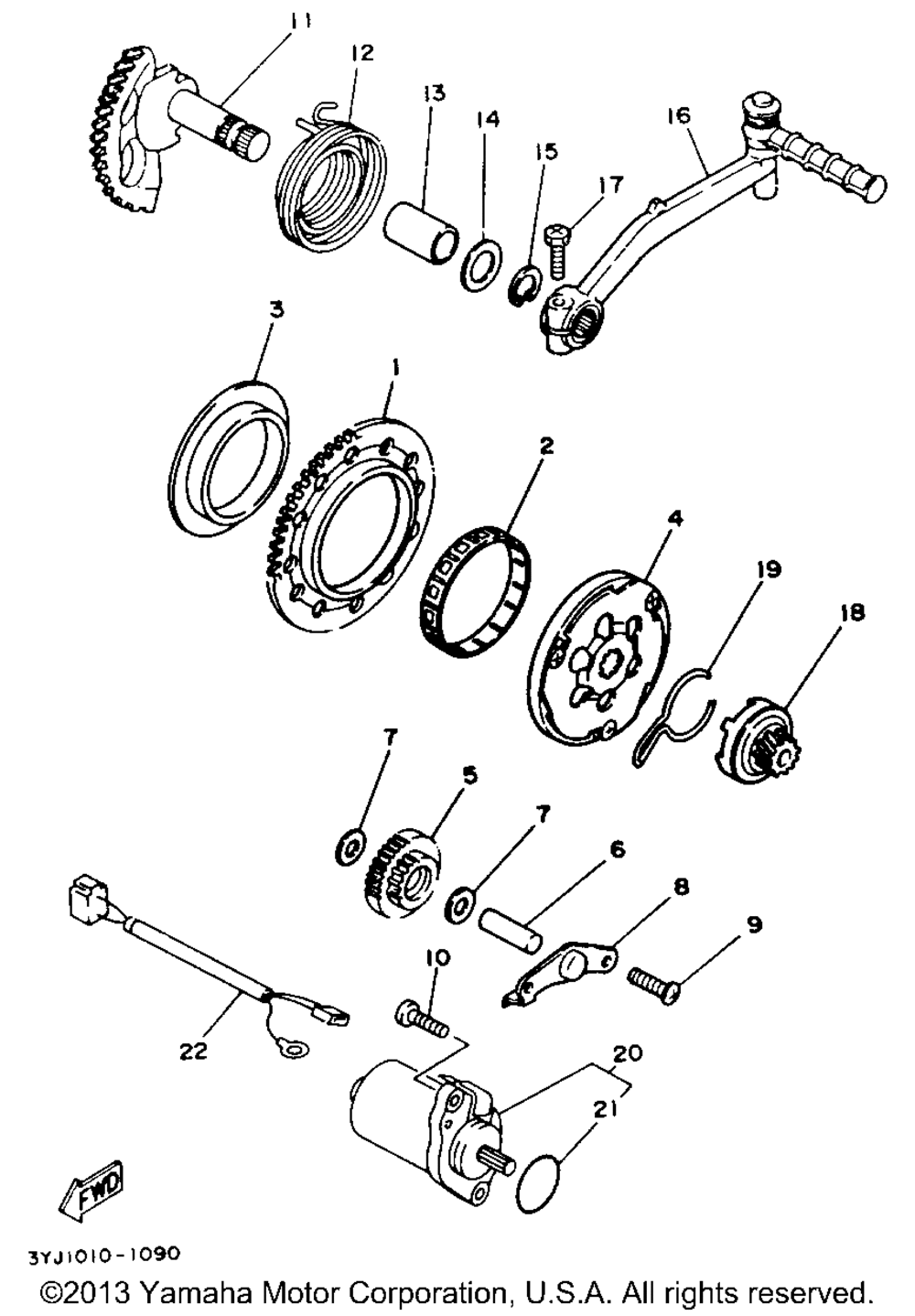 11
12
13
14
15
16
17
3
1
2
4
19
18
7
5
7
6
8
9
10
22
20
21
FWD
3YJ1010-1090
©2013 Yamaha Motor Corporation, U.S.A. All rights reserved.