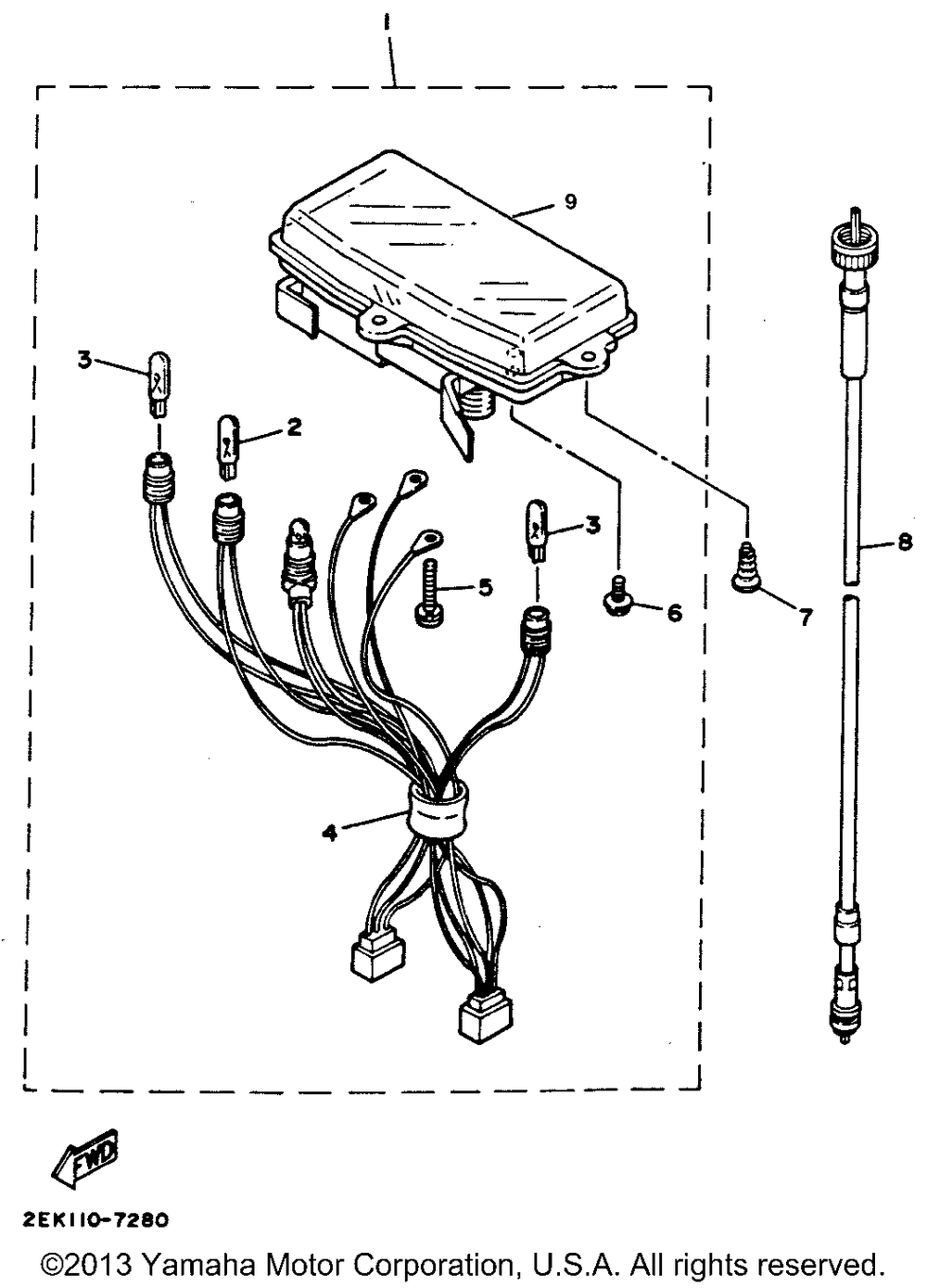 1

9

3

2

3

5

6

7

8

4

FWD

2EK110-7280

©2013 Yamaha Motor Corporation, U.S.A. All rights reserved.