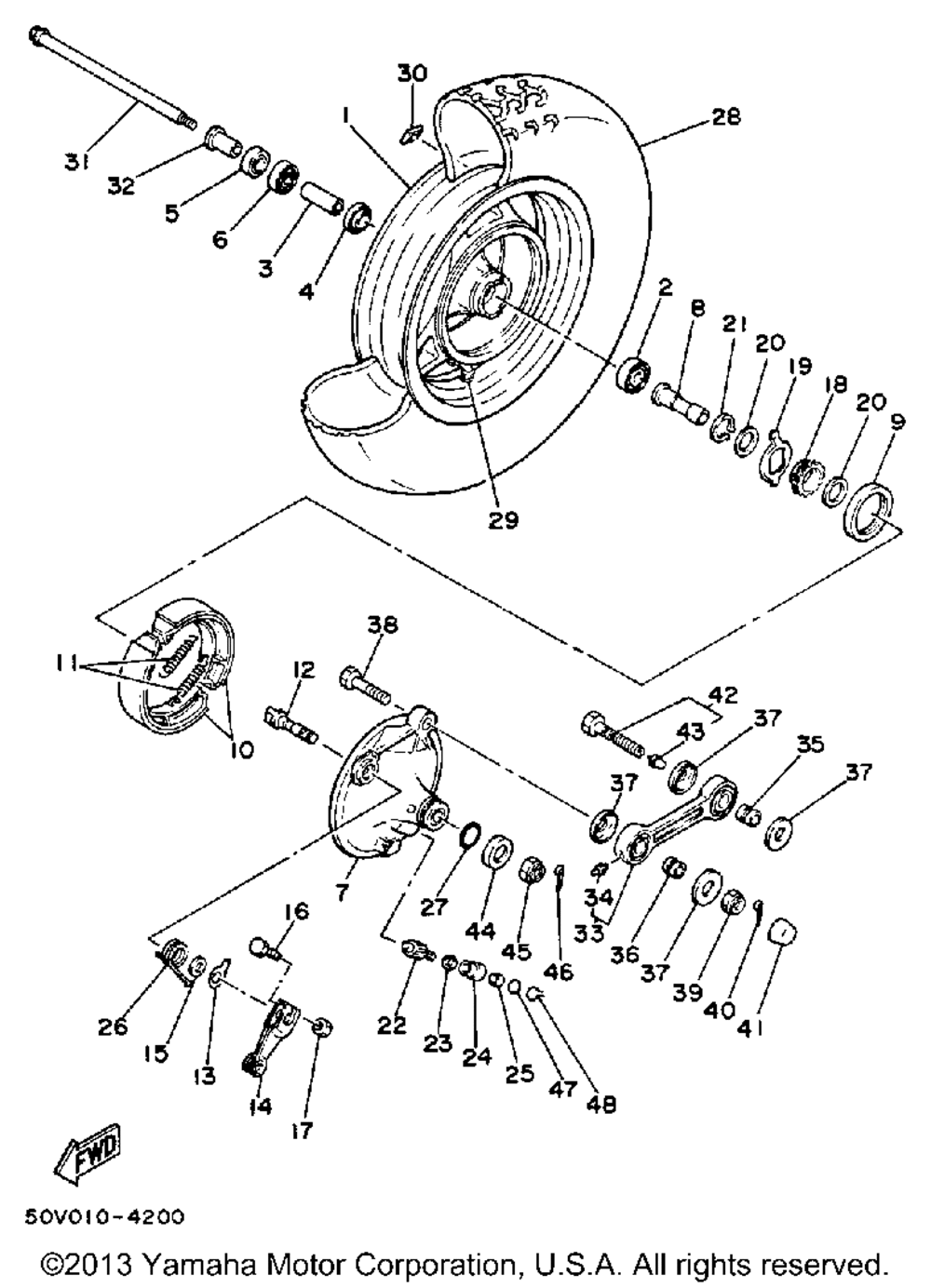 30
1
28
31
32
5
6
3
4
2
8
21
20
19
18
20
9
29
38
11
12
10
42
43
37
35
37
37
7
27
44
45
46
34
33
36
37
39
40
41
16
26
15
13
14
17
22
23
24
25
47
48
FWD
50V010-4200
©2013 Yamaha Motor Corporation, U.S.A. All rights reserved.