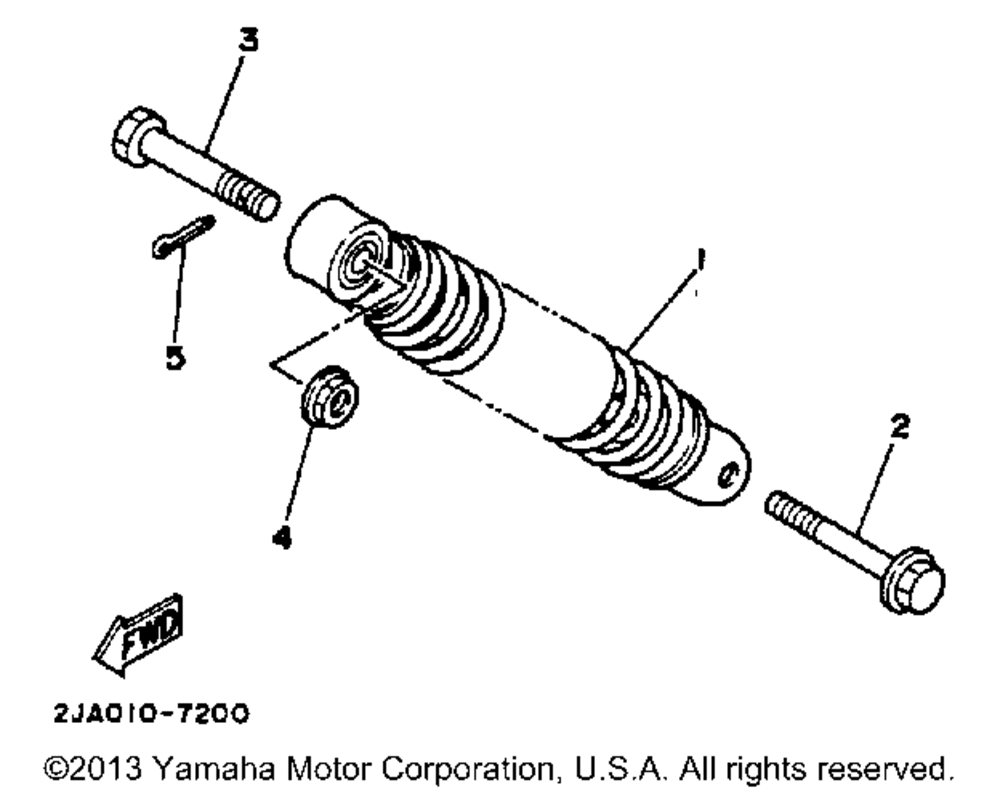 3

1

5

2

4

FWD

2JA010-7200

©2013 Yamaha Motor Corporation, U.S.A. All rights reserved.