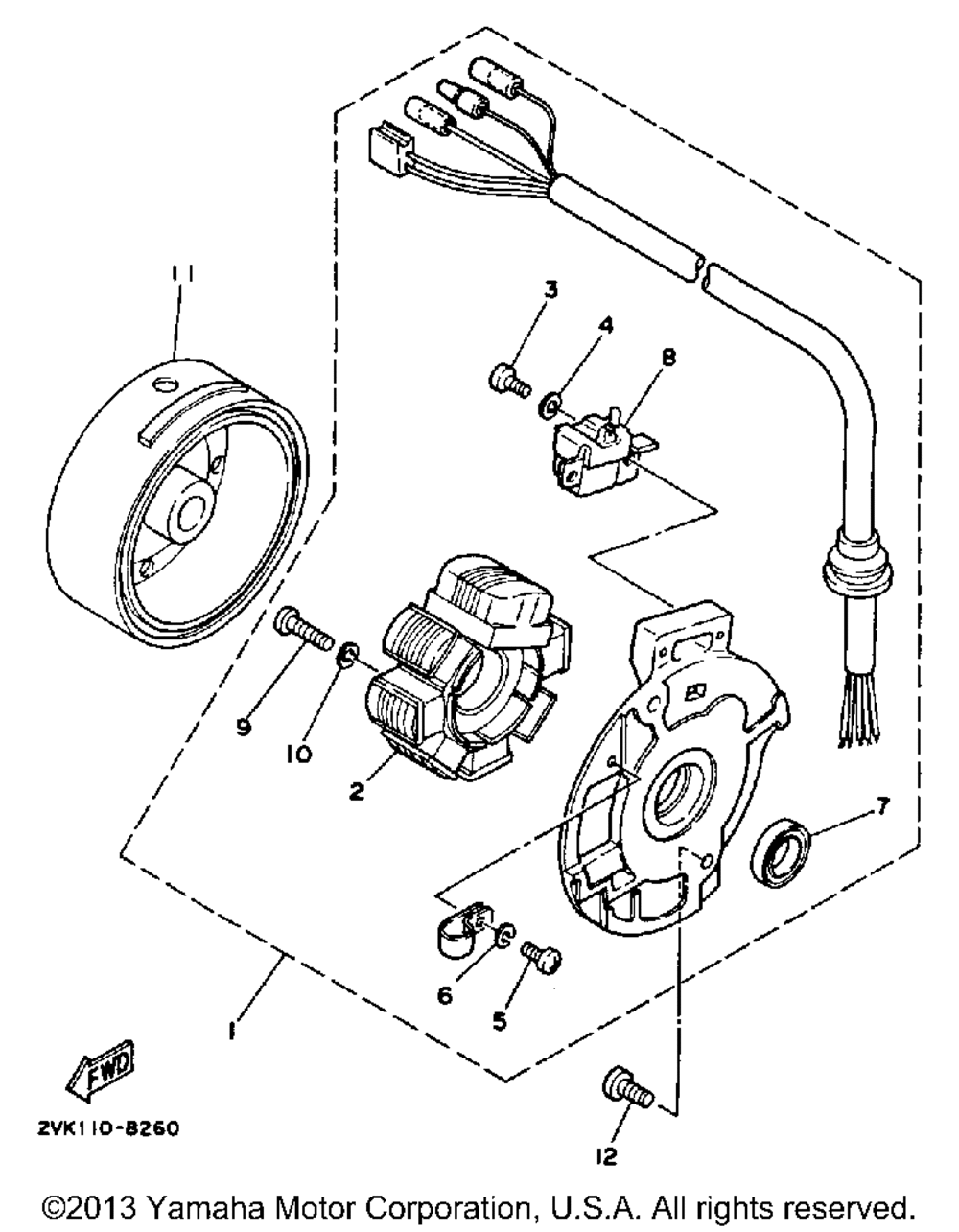 11

3

4

8

9

10

2

7

6

5

1

FWD

2VK110-8260

12

©2013 Yamaha Motor Corporation, U.S.A. All rights reserved.