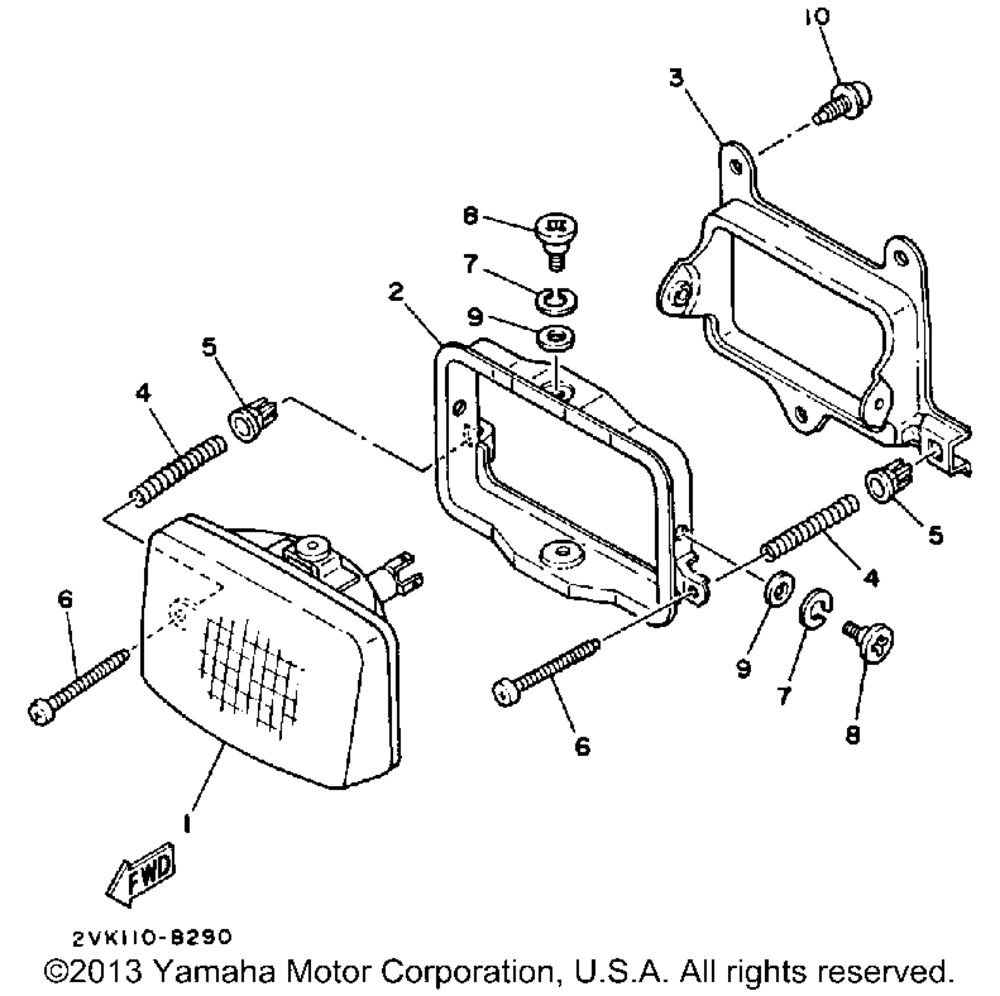 10
3
8
7
2
9
5
4
5
4
6
9
7
8
6
1
FWD
2VK110-B290
©2013 Yamaha Motor Corporation, U.S.A. All rights reserved.