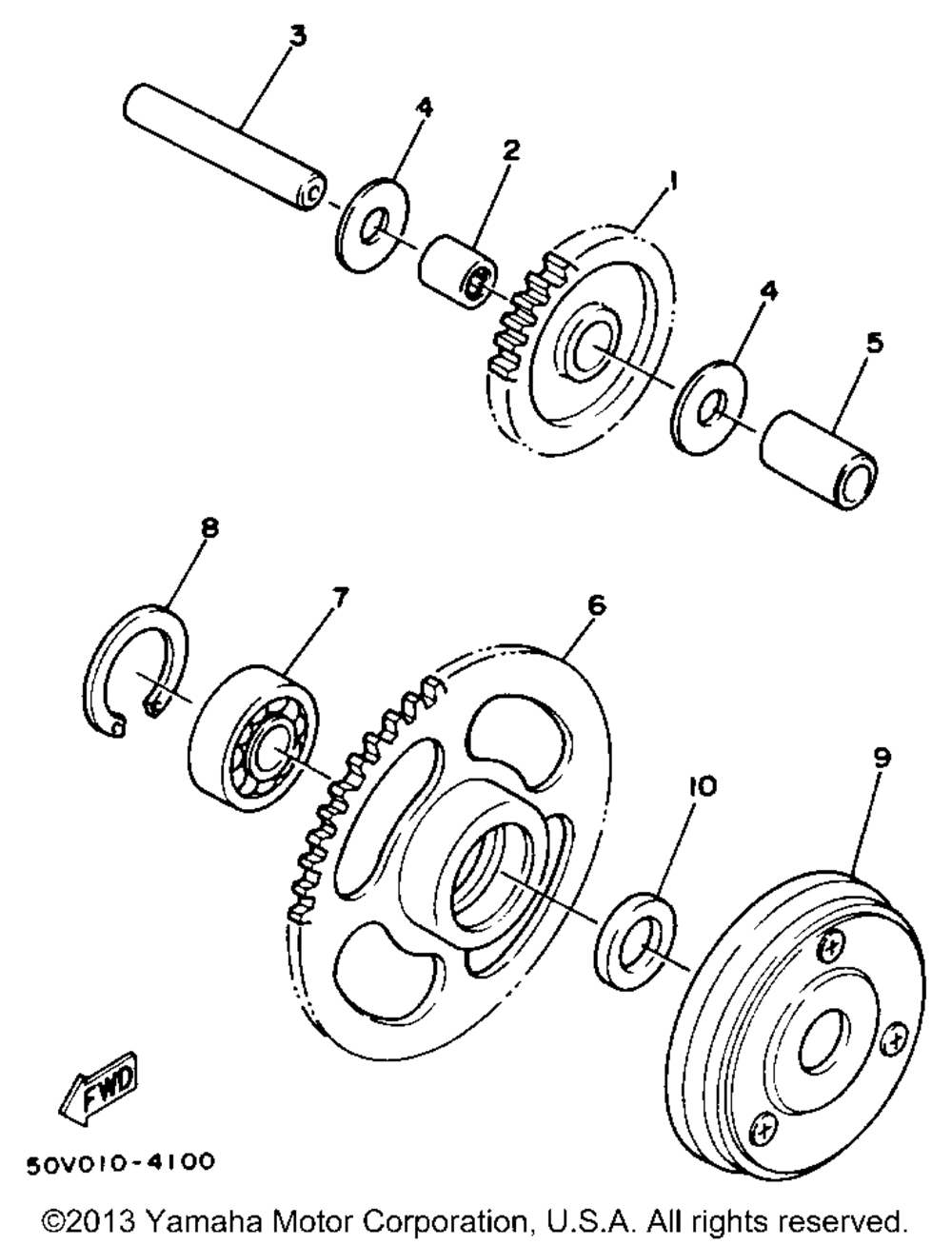 3
4
2
1
4
5
8
7
6
10
9
FWD
50V010-4100
©2013 Yamaha Motor Corporation, U.S.A. All rights reserved.