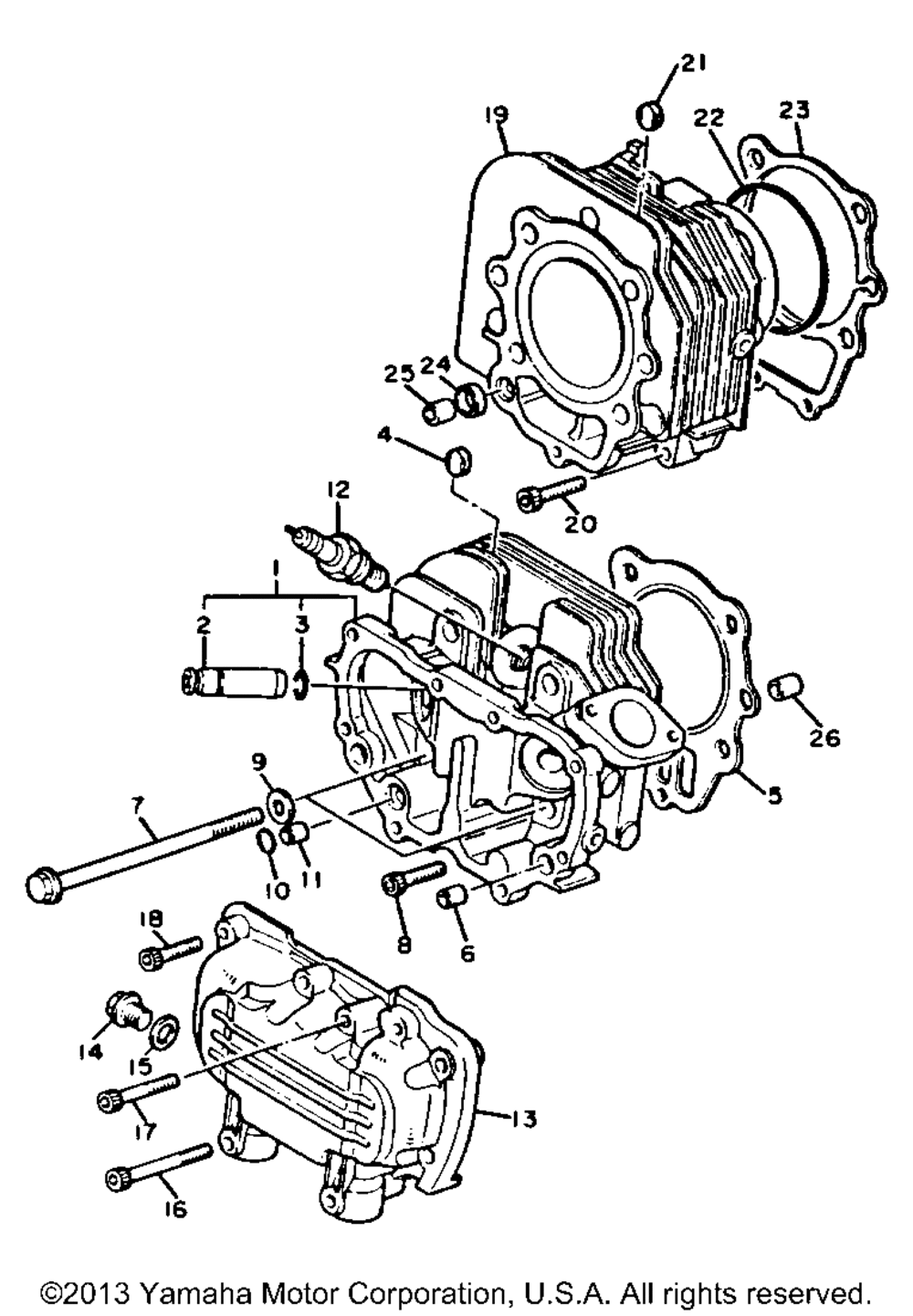 21
19
22
23
25
24
4
20
12
1
2
3
26
5
9
7
10
11
8
6
18
14
15
17
13
16

©2013 Yamaha Motor Corporation, U.S.A. All rights reserved.