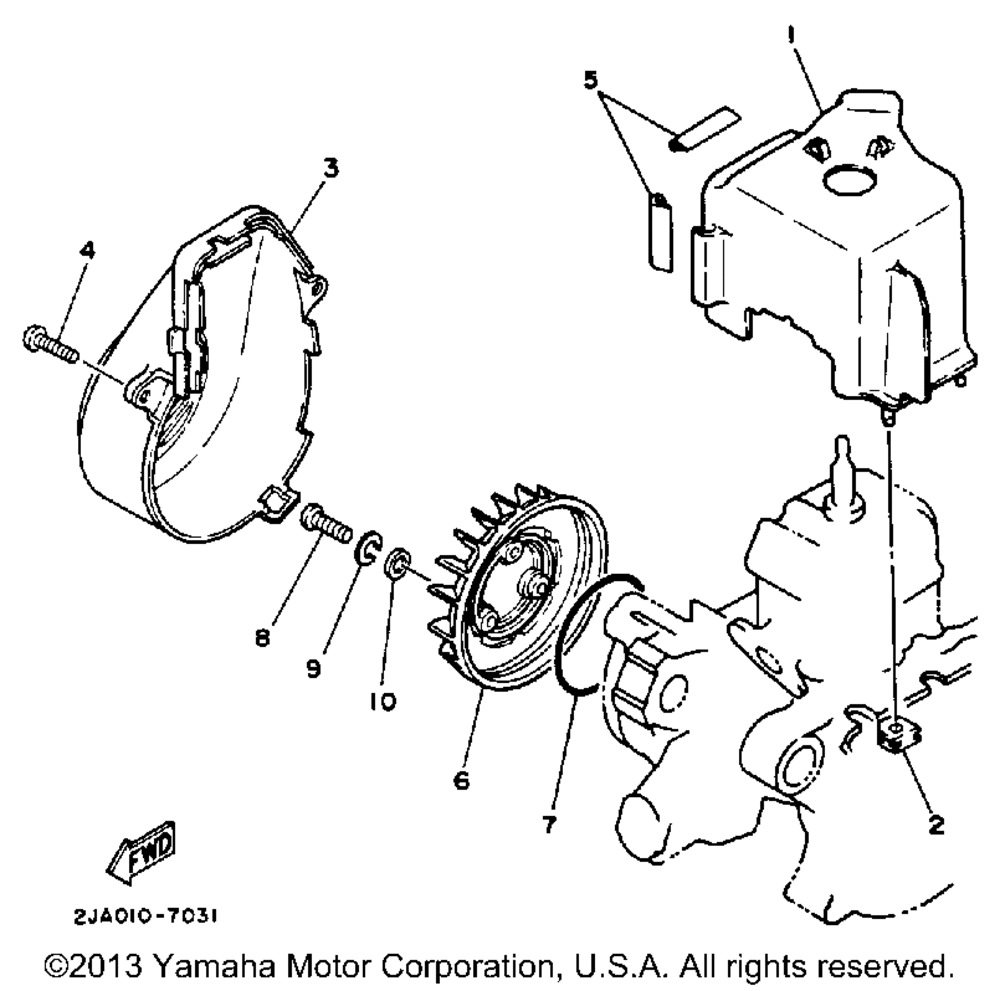 1
5
3
4
8
9
10
6
7
2
FWD
2JA010-7031
©2013 Yamaha Motor Corporation, U.S.A. All rights reserved.