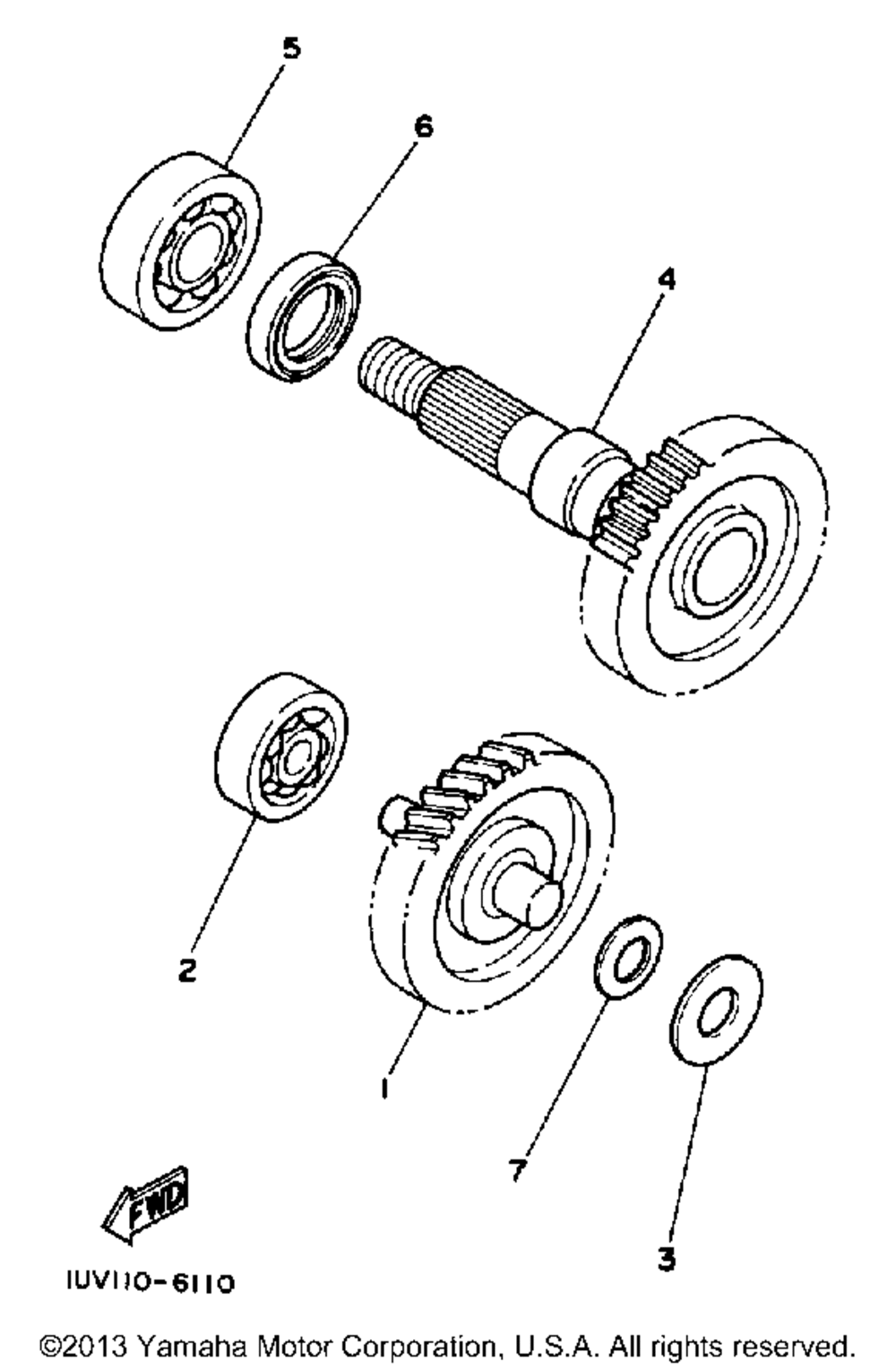 5

6

4

2

1

7

3

FWD

1UV110-6110

©2013 Yamaha Motor Corporation, U.S.A. All rights reserved.